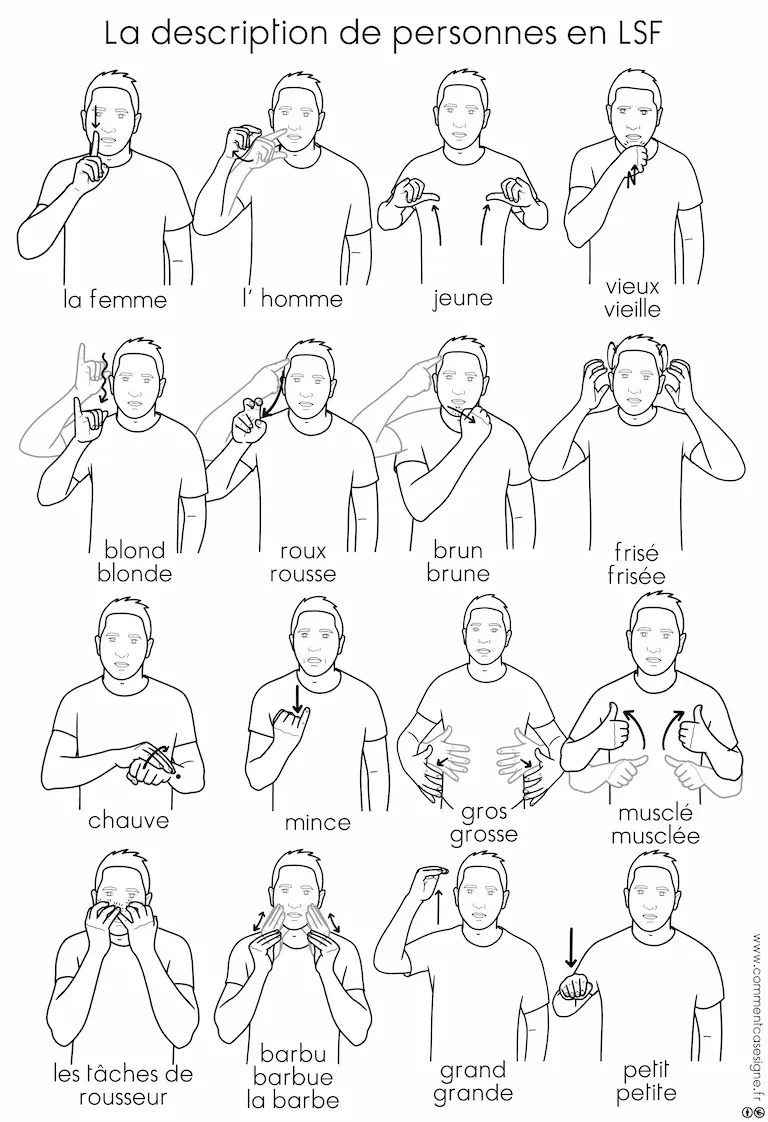 La description de personnes en LSF

la femme

l' homme

jeune

vieux
vieille

blond
blonde

roux
rousse

brun
brune

frisé
frisée

chauve

mince

gros
grosse

musclé
musclée

les tâches de
rousseur

barbu
barbue
la barbe

grand
grande

petit
petite

www.commentcasesigne.fr