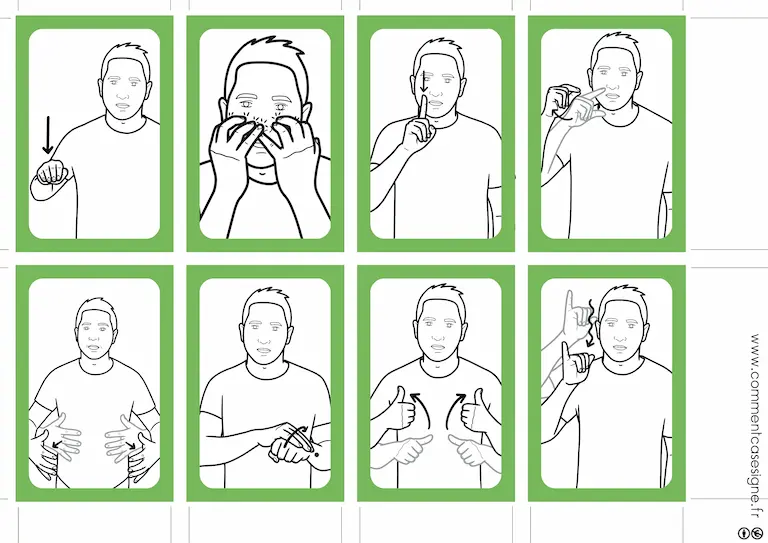 www.commentcasesigne.fr