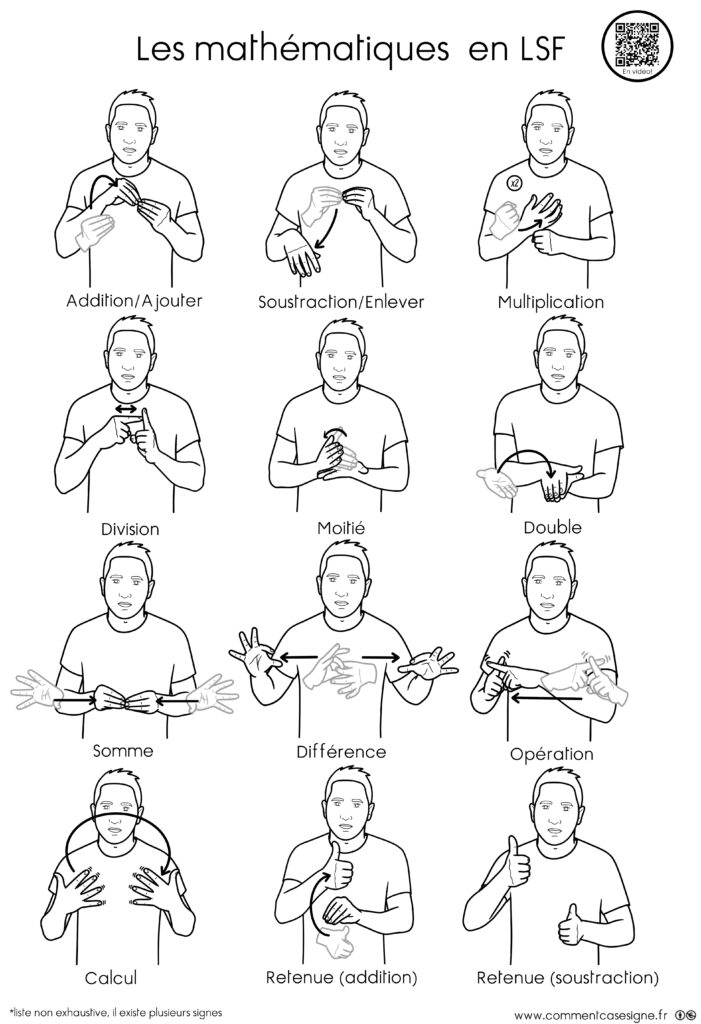 Les mathématiques en LSF

En vidéo!

x2

Addition/Ajouter

Soustraction/Enlever

Multiplication

Division

Moitié

Double

Somme

Différence

Opération

Calcul

Retenue (addition)

Retenue (soustraction)

*liste non exhaustive, il existe plusieurs signes

www.commentcasesigne.fr