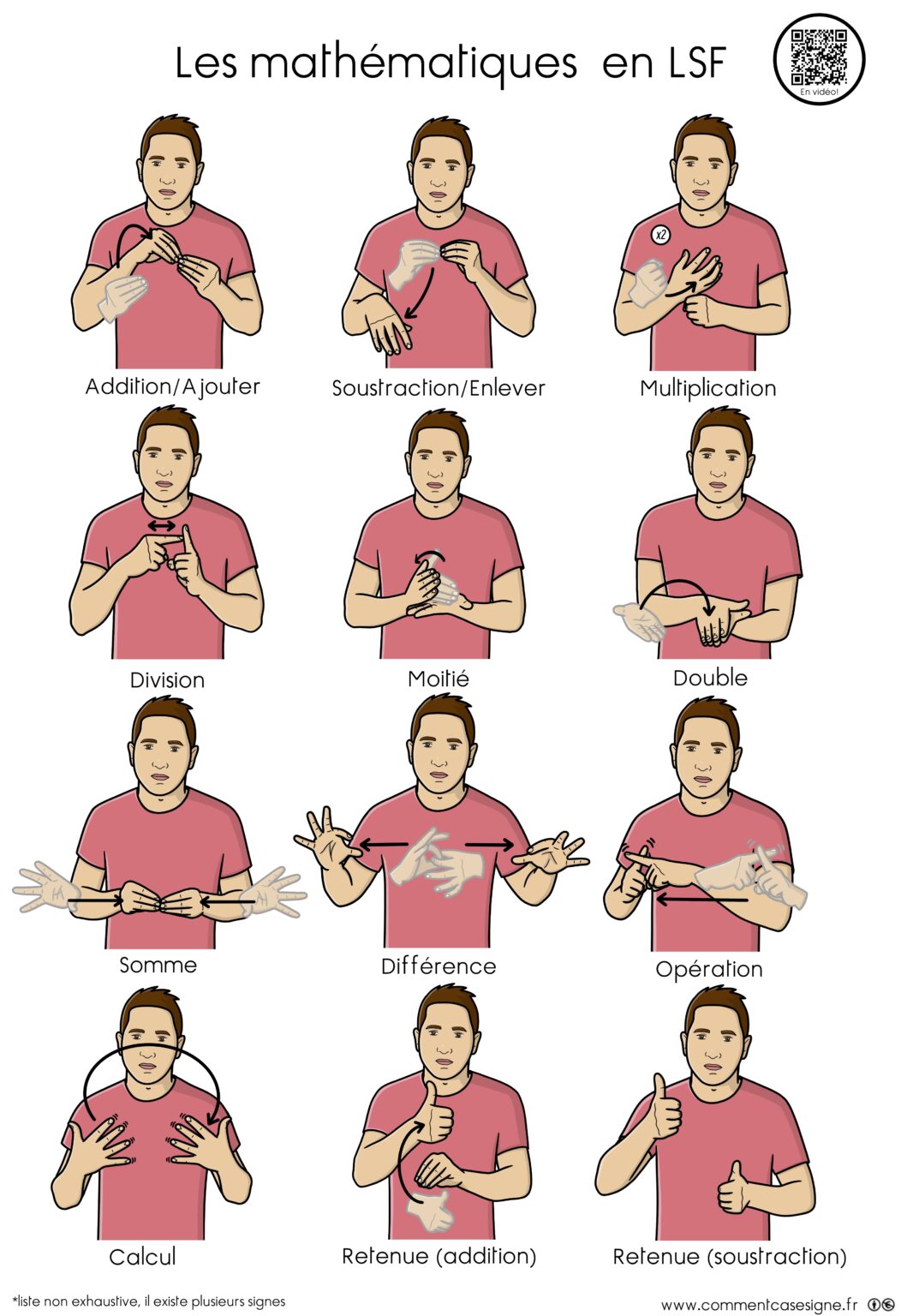 Les mathématiques en LSF

En vidéo!

x2

Addition/Ajouter

Soustraction/Enlever

Multiplication

Division

Moitié

Double

Somme

Différence

Opération

Calcul

Retenue (addition)

Retenue (soustraction)

*liste non exhaustive, il existe plusieurs signes

www.commentcasesigne.fr