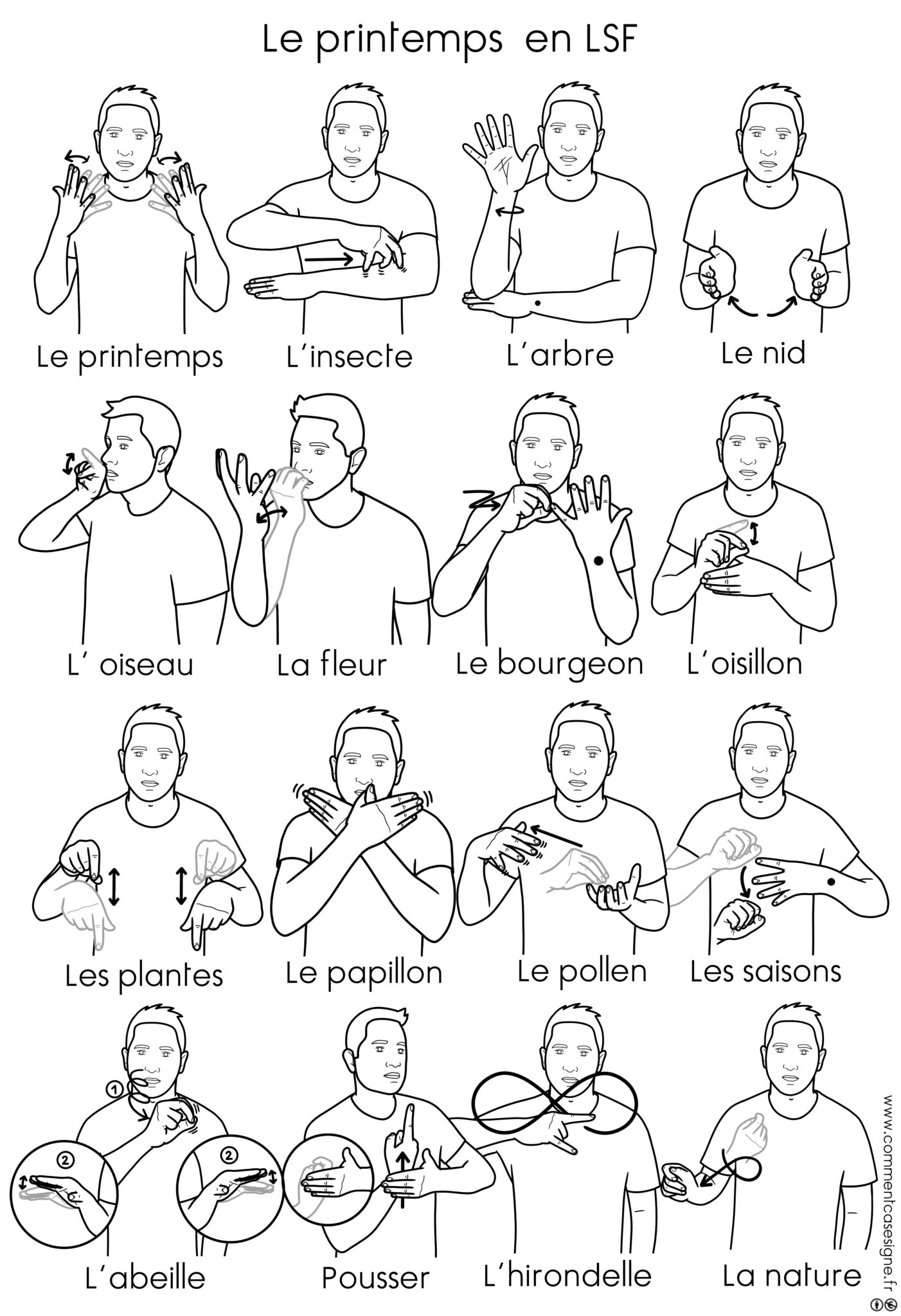 Le printemps en LSF

Le printemps
L'insecte
L'arbre
Le nid

L' oiseau
La fleur
Le bourgeon
L'oisillon

Les plantes
Le papillon
Le pollen
Les saisons

1
2
2
L'abeille
Pousser
L'hirondelle
La nature

www.commentcasesigne.fr