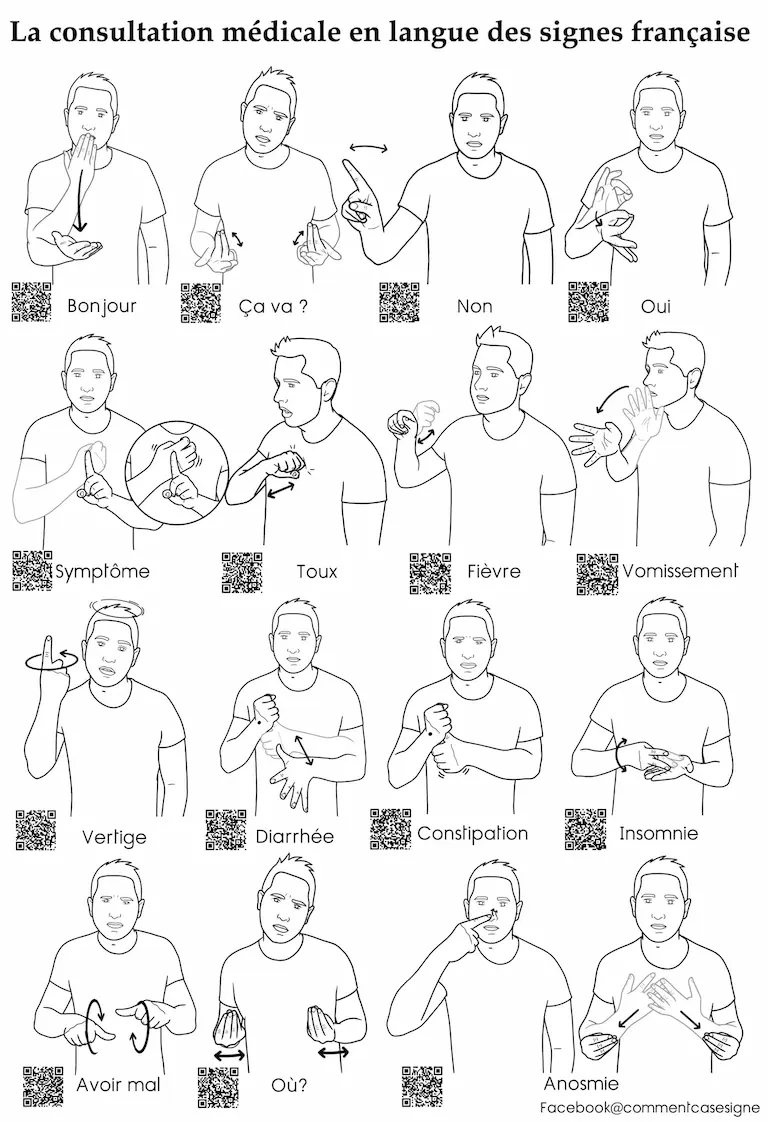 La consultation médicale en langue des signes française

Bonjour

Ça va ?

Non

Oui

Symptôme

Toux

Fièvre

Vomissement

Vertige

Diarrhée

Constipation

Insomnie

Avoir mal

Où?

Anosmie

Facebook@commentcasesigne