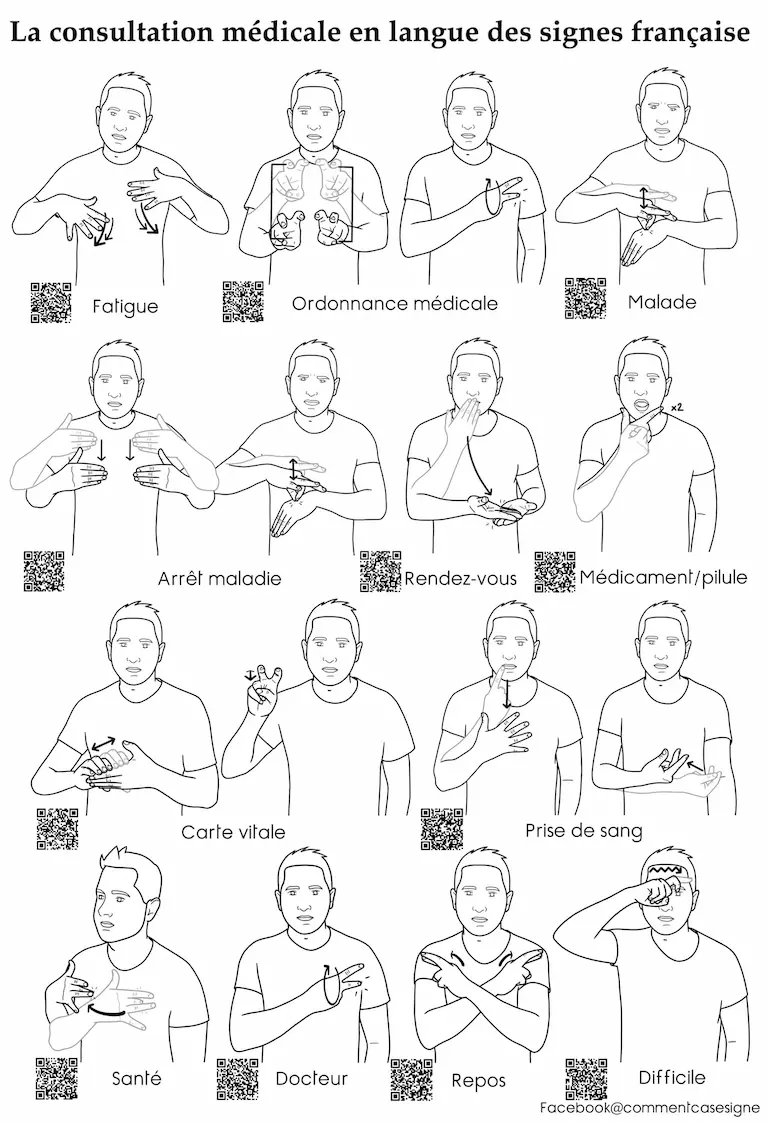 La consultation médicale en langue des signes française

Fatigue

Ordonnance médicale

Malade

Arrêt maladie

Rendez-vous

×2

Médicament/pilule

Carte vitale

Prise de sang

Santé

Docteur

Repos

Difficile

Facebook@commentcasesigne