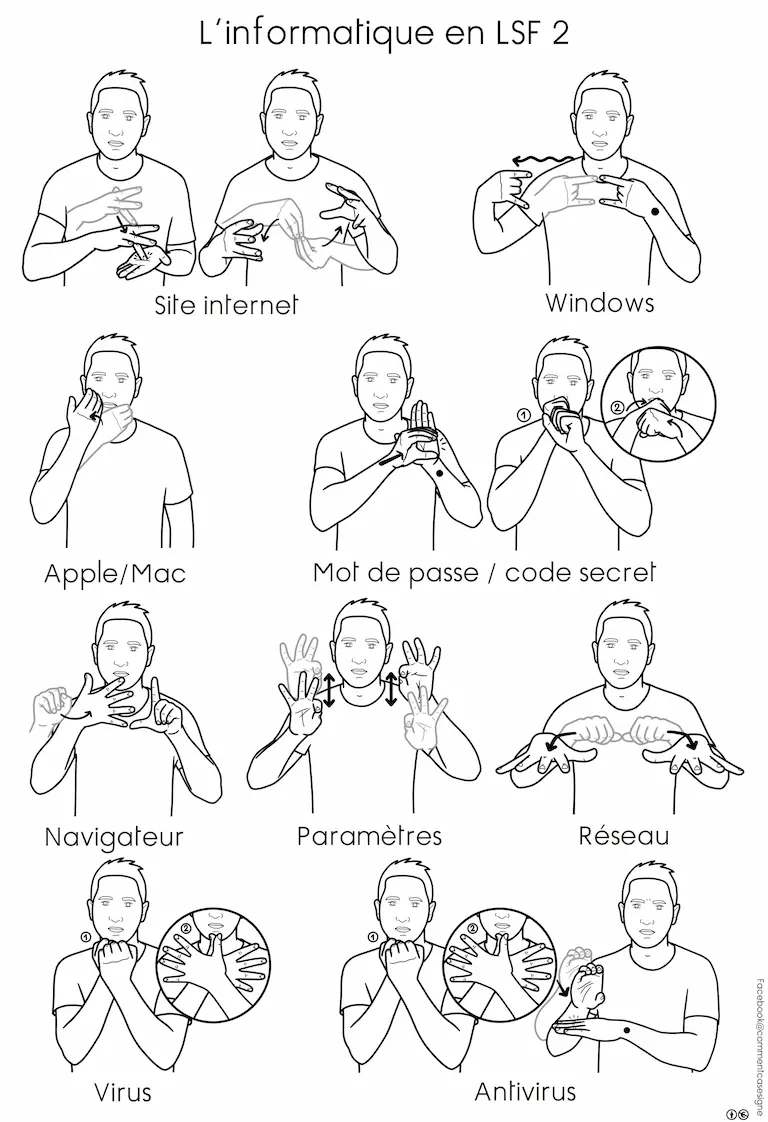 L'informatique en LSF 2

Site internet

Windows

Apple/Mac

① ②

Mot de passe / code secret

Navigateur

Paramètres

Réseau

① ②

Virus

① ②

Antivirus

Facebook@commentcasesigne