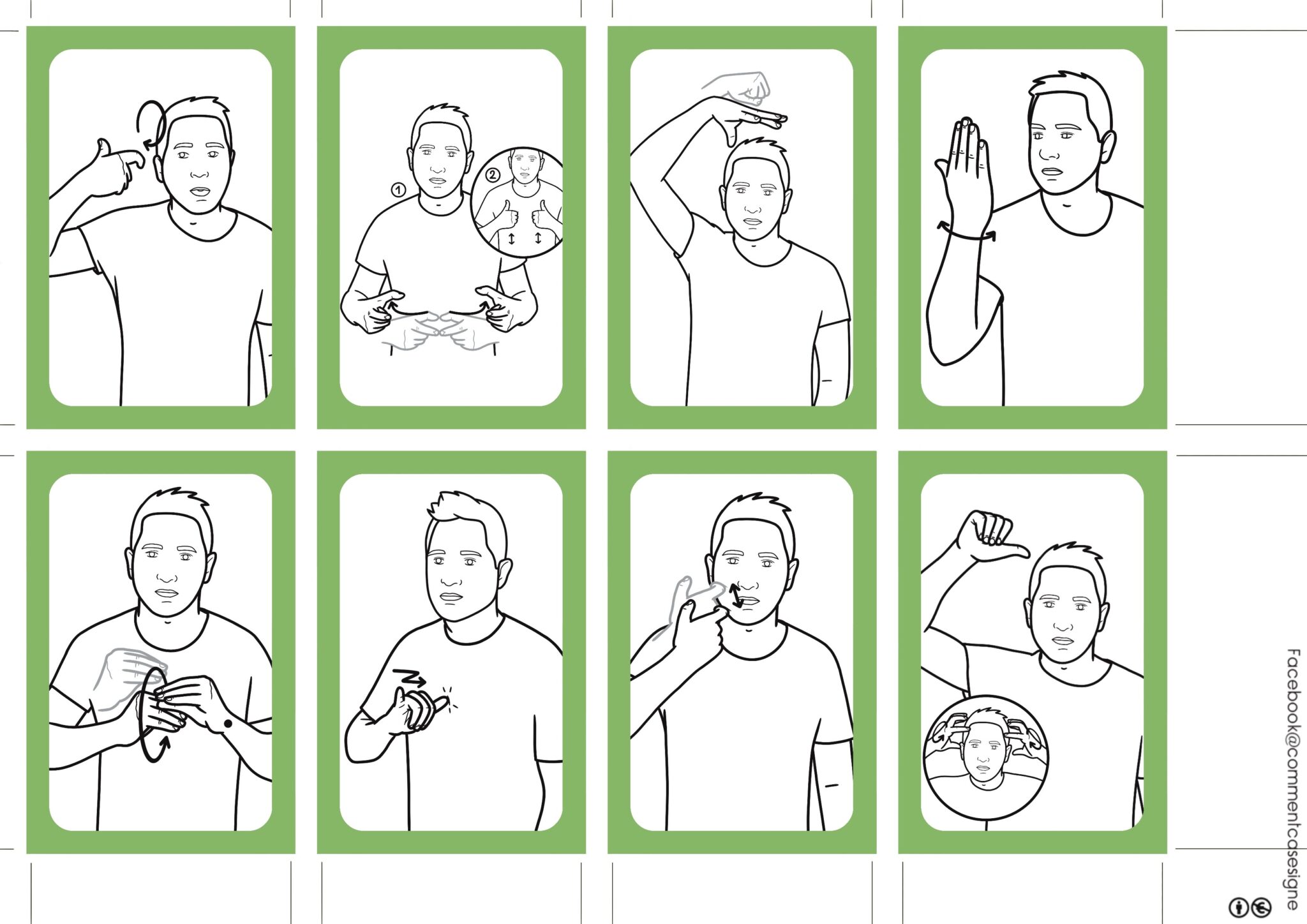 ①

②

Facebook@commentcasesigne