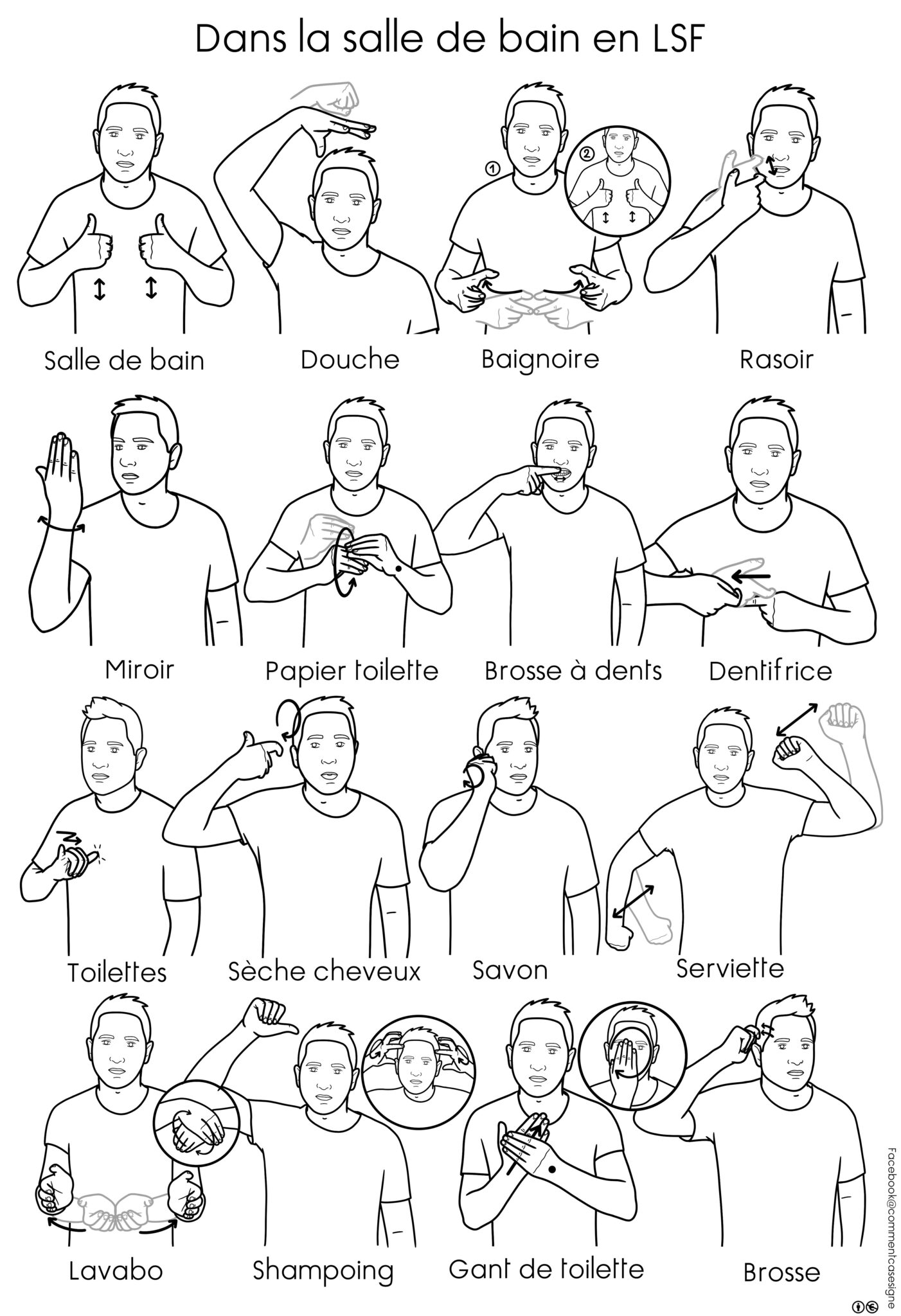 Dans la salle de bain en LSF

①
②

Salle de bain

Douche

Baignoire

Rasoir

Miroir

Papier toilette

Brosse à dents

Dentifrice

Toilettes

Sèche cheveux

Savon

Serviette

Lavabo

Shampoing

Gant de toilette

Brosse

Facebook@commentcasesigne