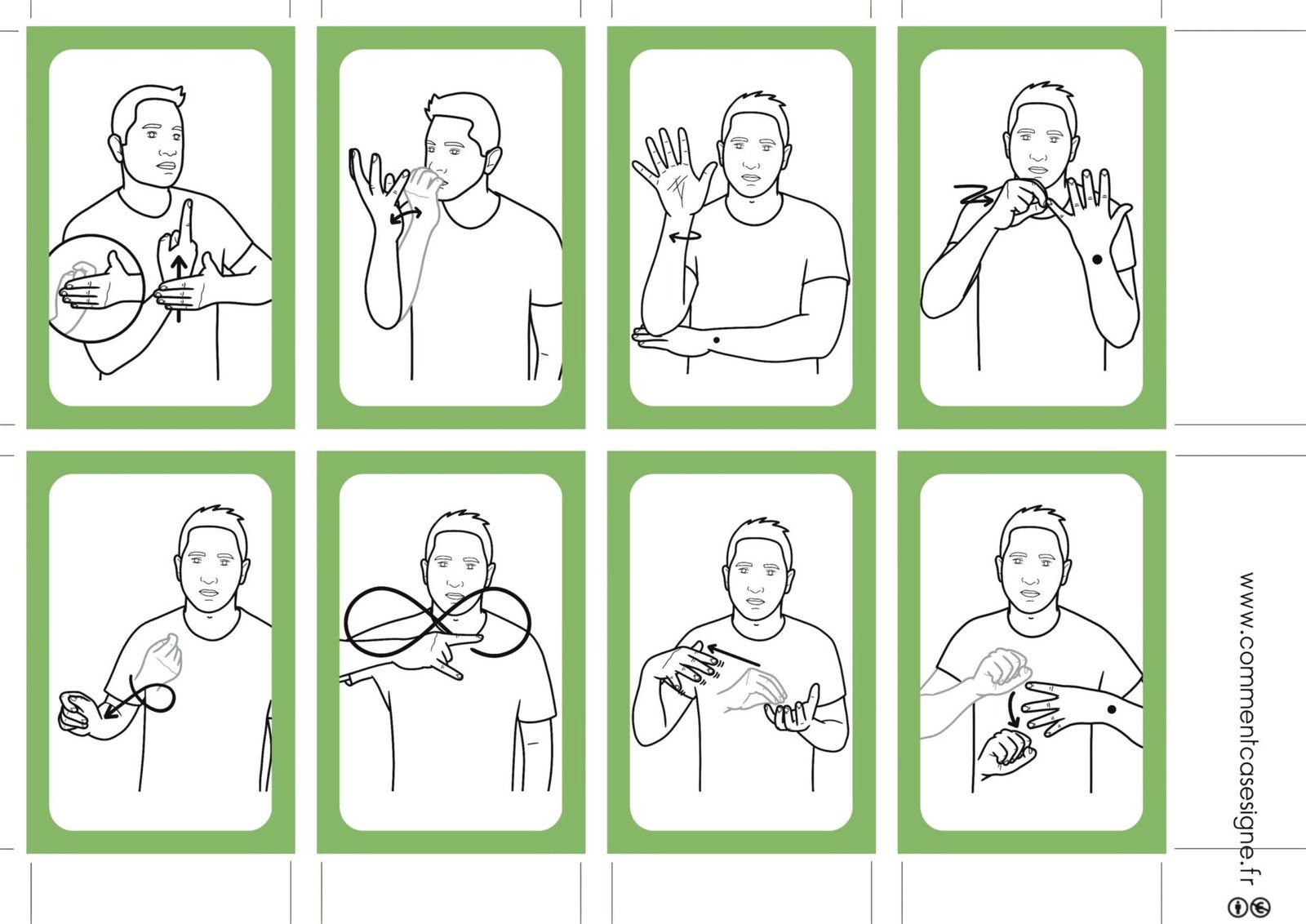 www.commentcasesigne.fr