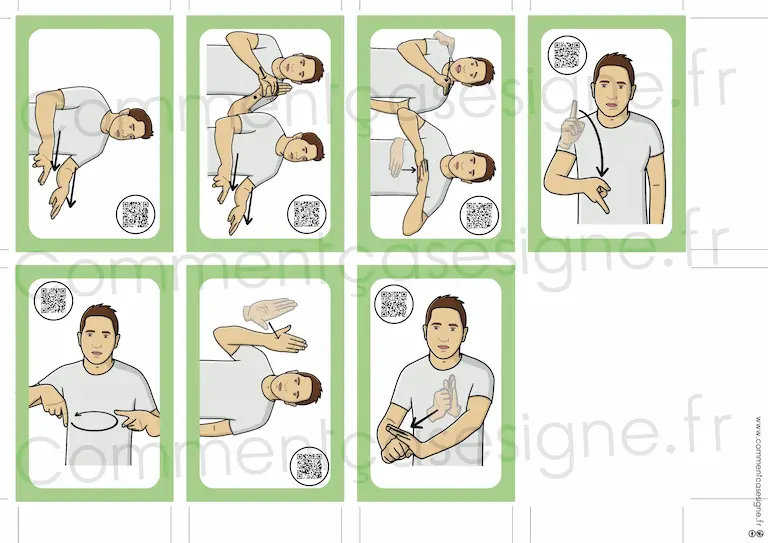 Commentçasesigne.fr

Commentçasesigne.fr

Commentçasesigne.fr

www.commentcasesigne.fr