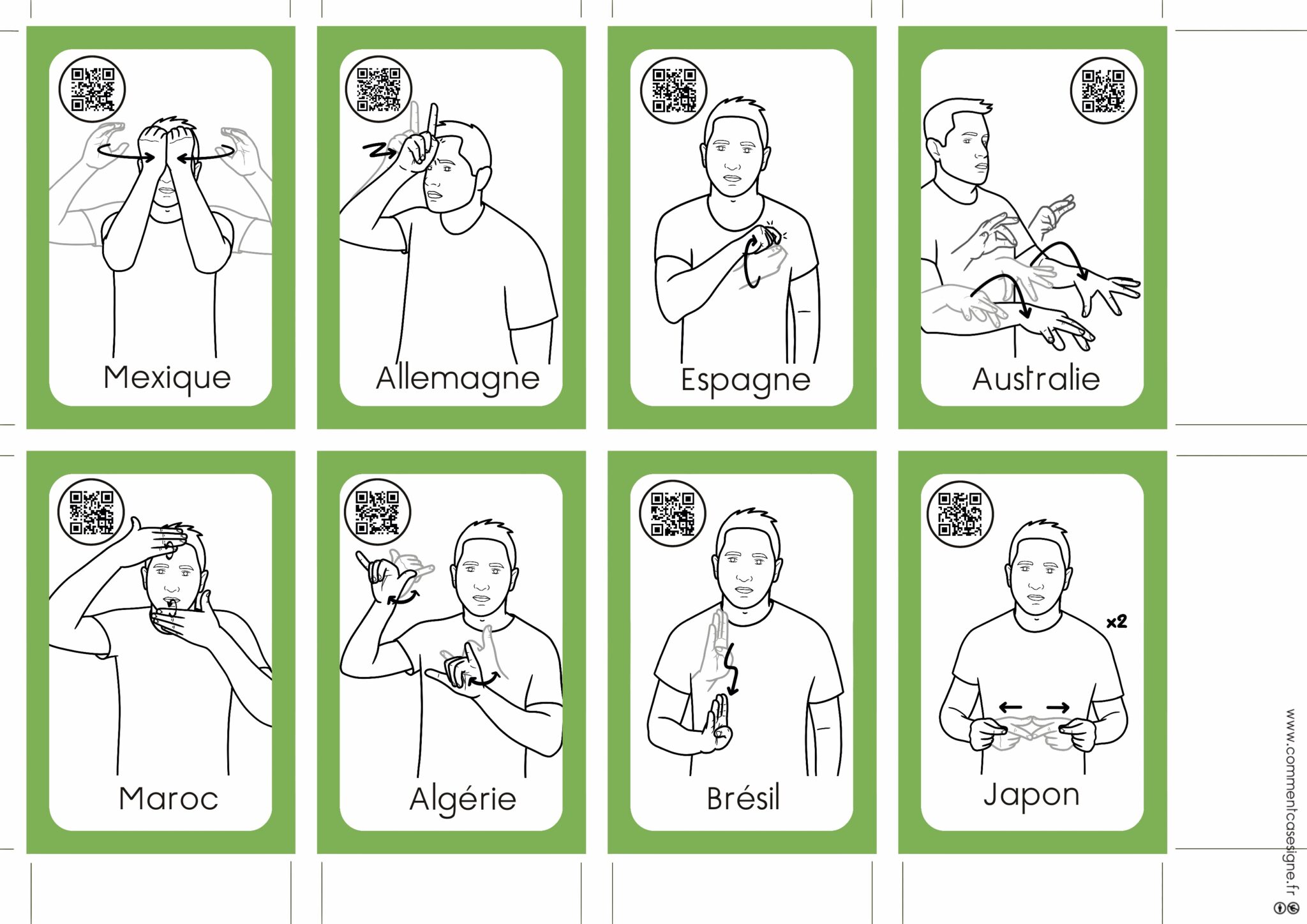 Mexique

Allemagne

Espagne

Australie

Maroc

Algérie

Brésil

x2

Japon

www.commentcasesigne.fr