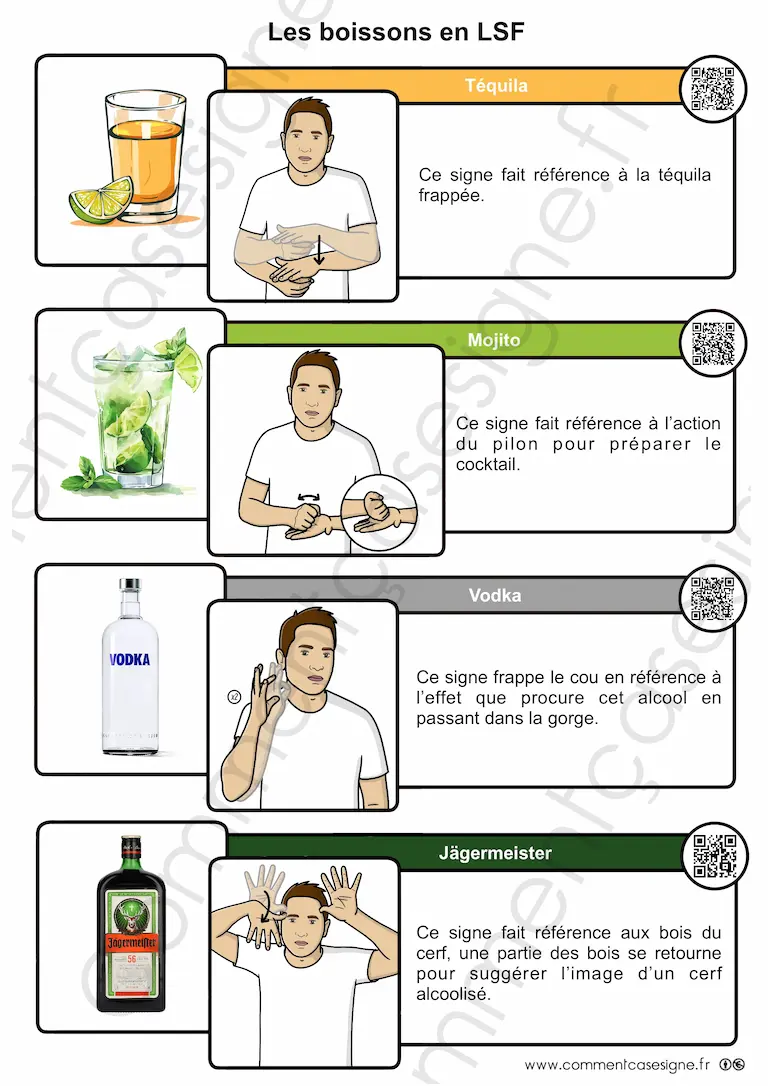 Les boissons en LSF

Téquila

Ce signe fait référence à la téquila frappée.

Mojito

Ce signe fait référence à l'action du pilon pour préparer le cocktail.

Vodka

VODKA

x2

Ce signe frappe le cou en référence à l'effet que procure cet alcool en passant dans la gorge.

Jägermeister

Jägermeister

56

Ce signe fait référence aux bois du cerf, une partie des bois se retourne pour suggérer l'image d'un cerf alcoolisé.

www.commentcasesigne.fr