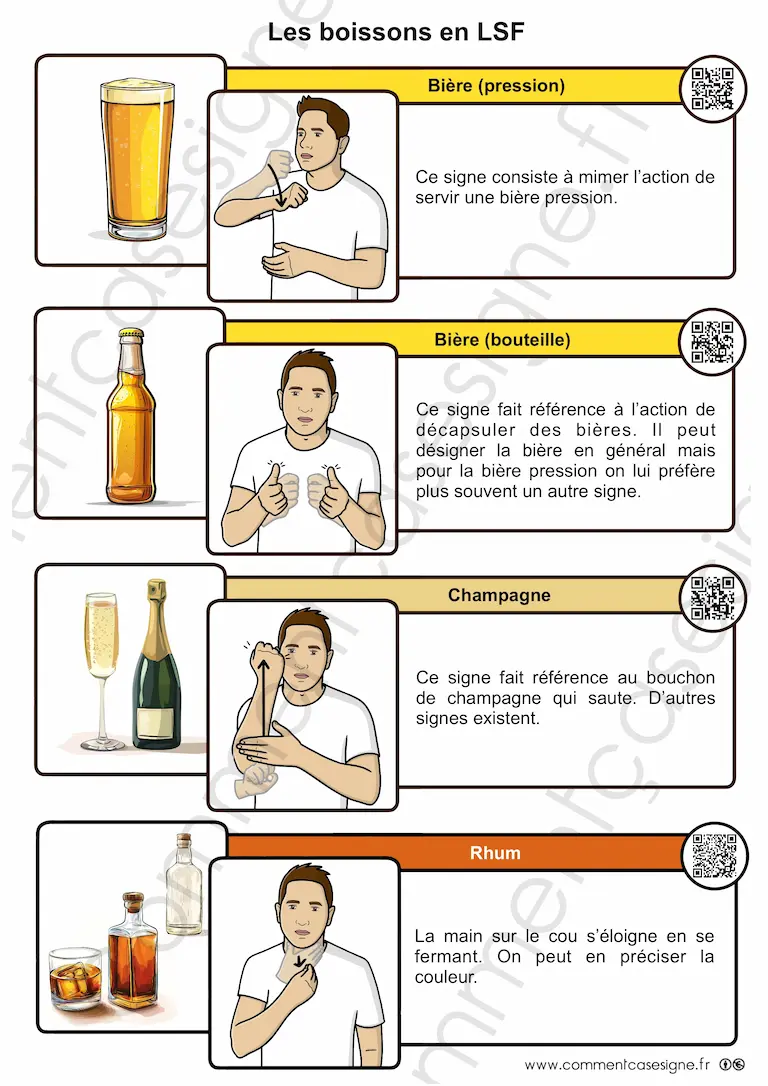 Les boissons en LSF

Bière (pression)

Ce signe consiste à mimer l'action de servir une bière pression.

Bière (bouteille)

Ce signe fait référence à l'action de décapsuler des bières. Il peut désigner la bière en général mais pour la bière pression on lui préfère plus souvent un autre signe.

Champagne

Ce signe fait référence au bouchon de champagne qui saute. D'autres signes existent.

Rhum

La main sur le cou s'éloigne en se fermant. On peut en préciser la couleur.

www.commentcasesigne.fr