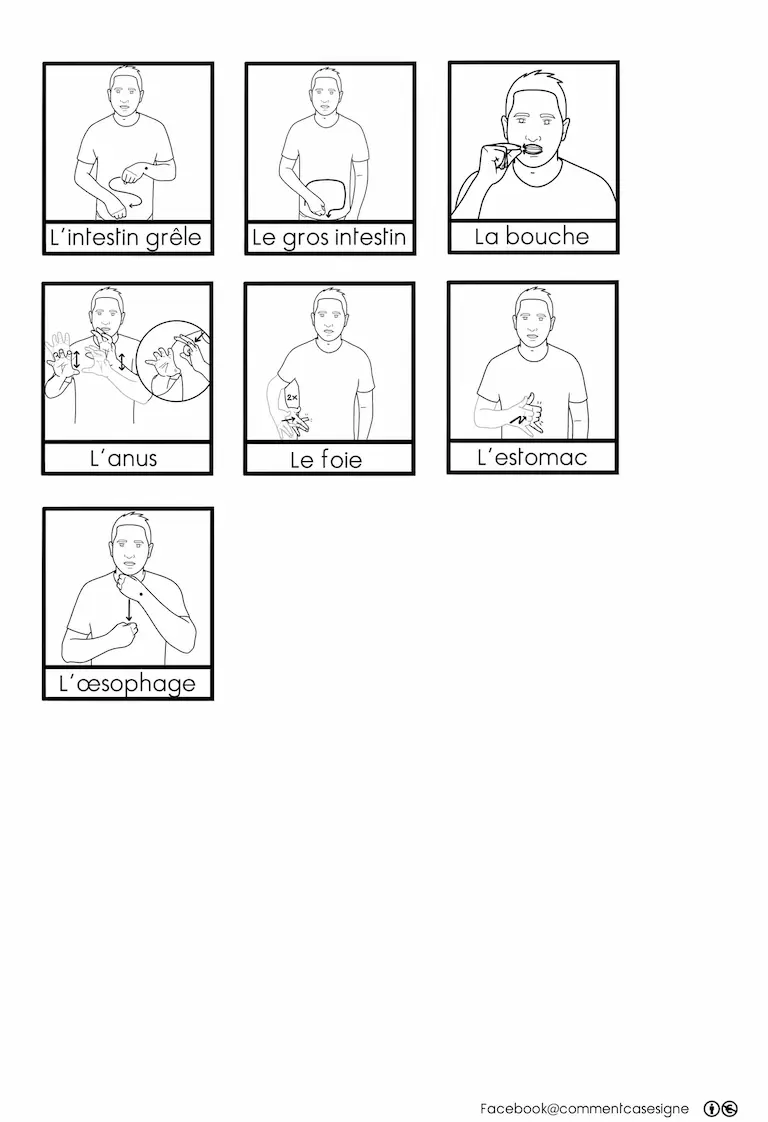 L'intestin grêle

Le gros intestin

La bouche

2×

L'anus

Le foie

L'estomac

L'œsophage

Facebook@commentcasesigne