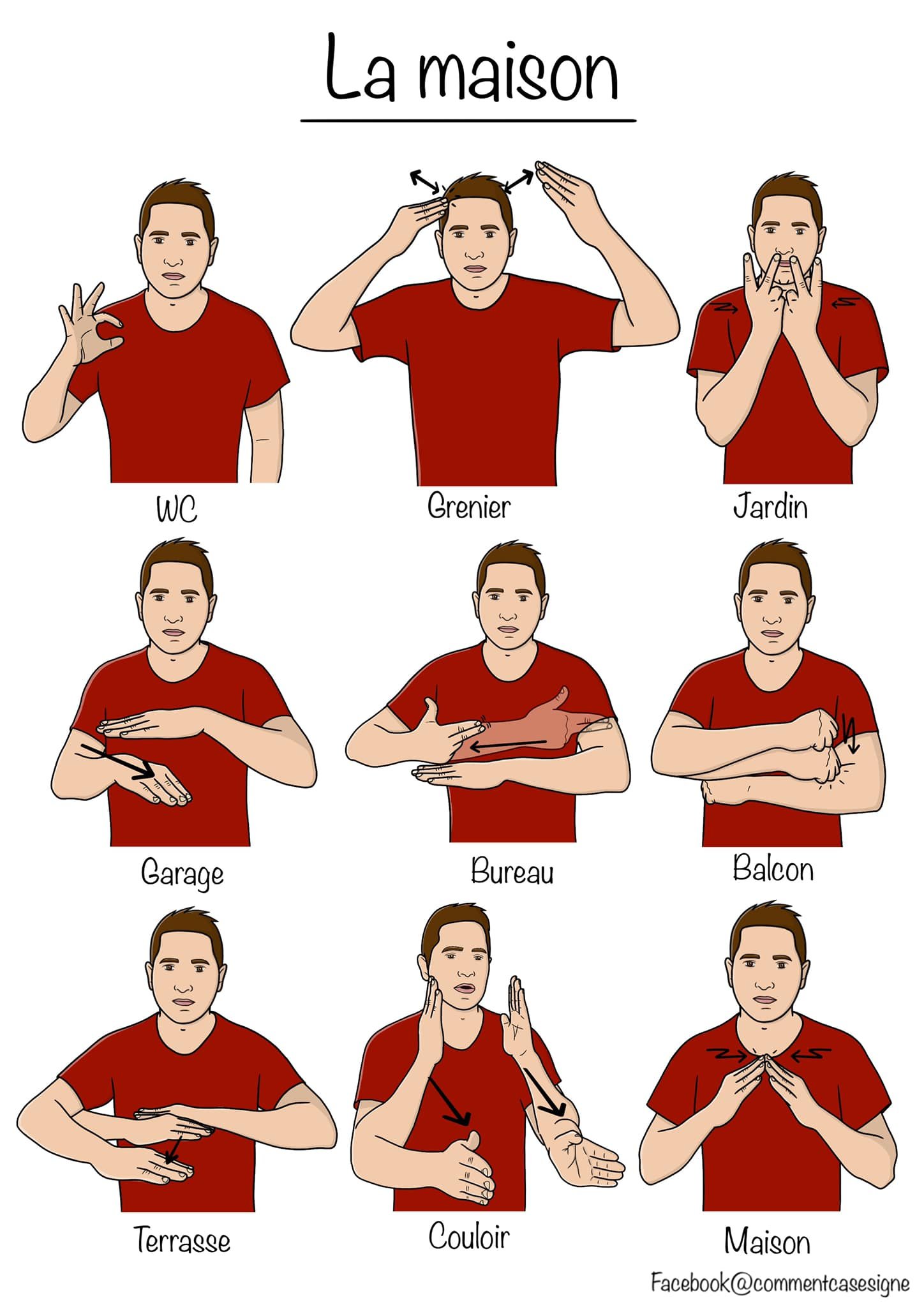 La maison

WC

Grenier

Jardin

Garage

Bureau

Balcon

Terrasse

Couloir

Maison

Facebook@commentcasesigne