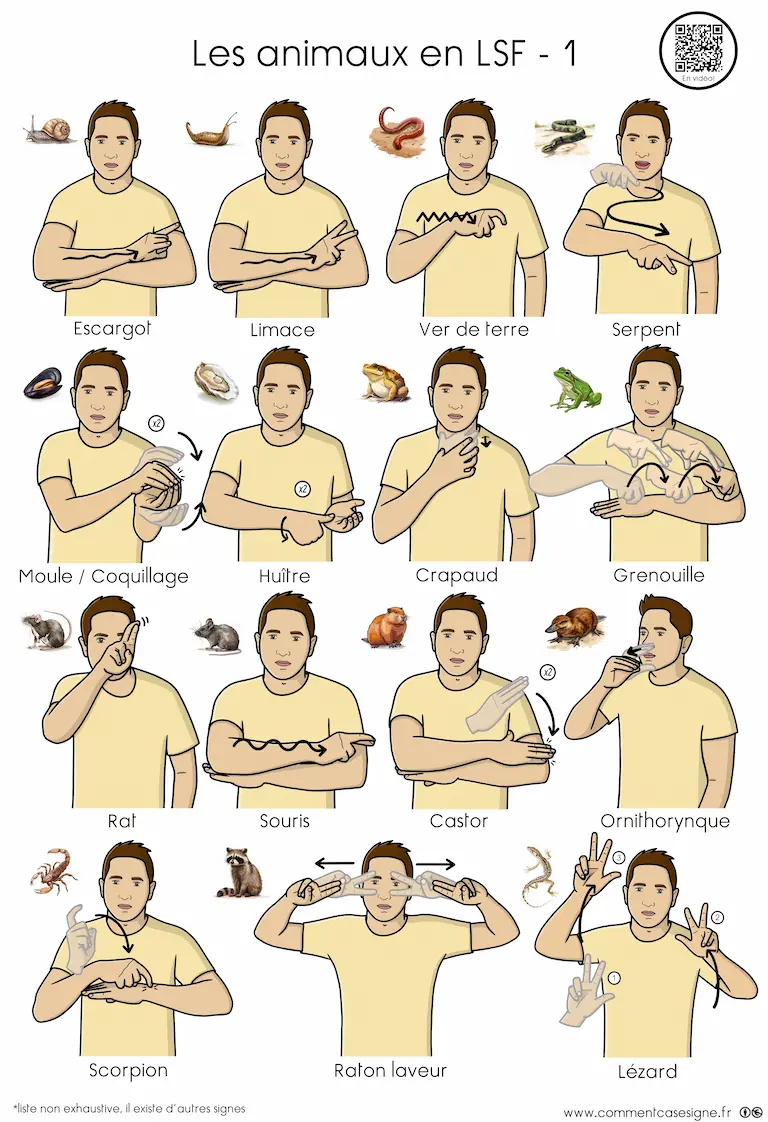 Les animaux en LSF - 1

En vidéo!

Escargot

Limace

Ver de terre

Serpent

x2

Moule / Coquillage

x2

Huître

Crapaud

Grenouille

Rat

Souris

x2

Castor

Ornithorynque

Scorpion

Raton laveur

3

2

1

Lézard

*liste non exhaustive, il existe d'autres signes

www.commentcasesigne.fr