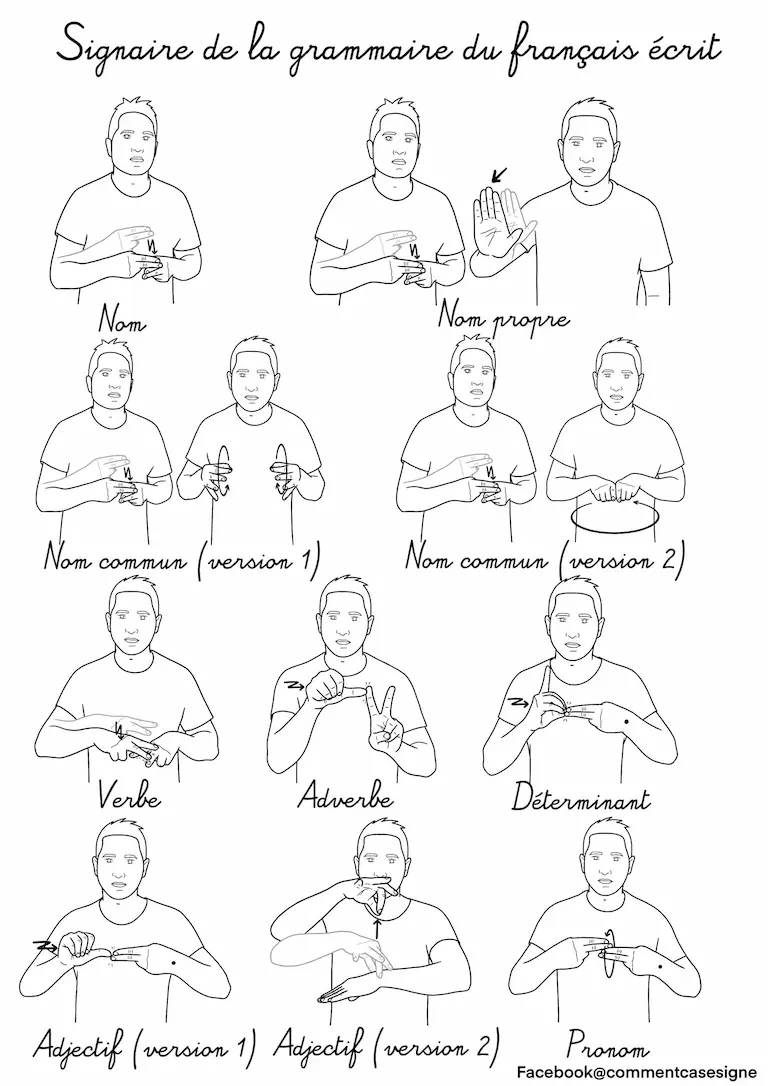 Signaire de la grammaire du français écrit

Nom

Nom propre

Nom commun (version 1)

Nom commun (version 2)

Verbe

Adverbe

Déterminant

Adjectif (version 1)

Adjectif (version 2)

Pronom

Facebook@commentcasesigne