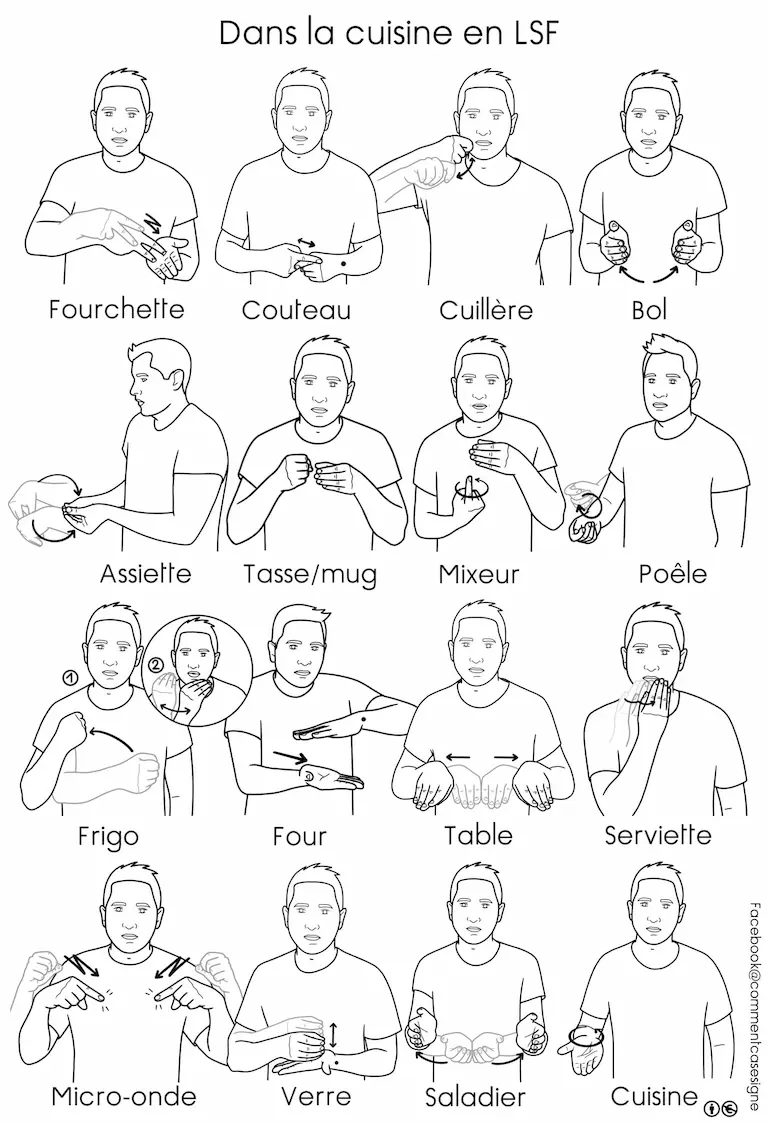 Dans la cuisine en LSF

Fourchette
Couteau
Cuillère
Bol

Assiette
Tasse/mug
Mixeur
Poêle

1
2
Frigo
Four
Table
Serviette

Micro-onde
Verre
Saladier
Cuisine

Facebook@commentcasesigne