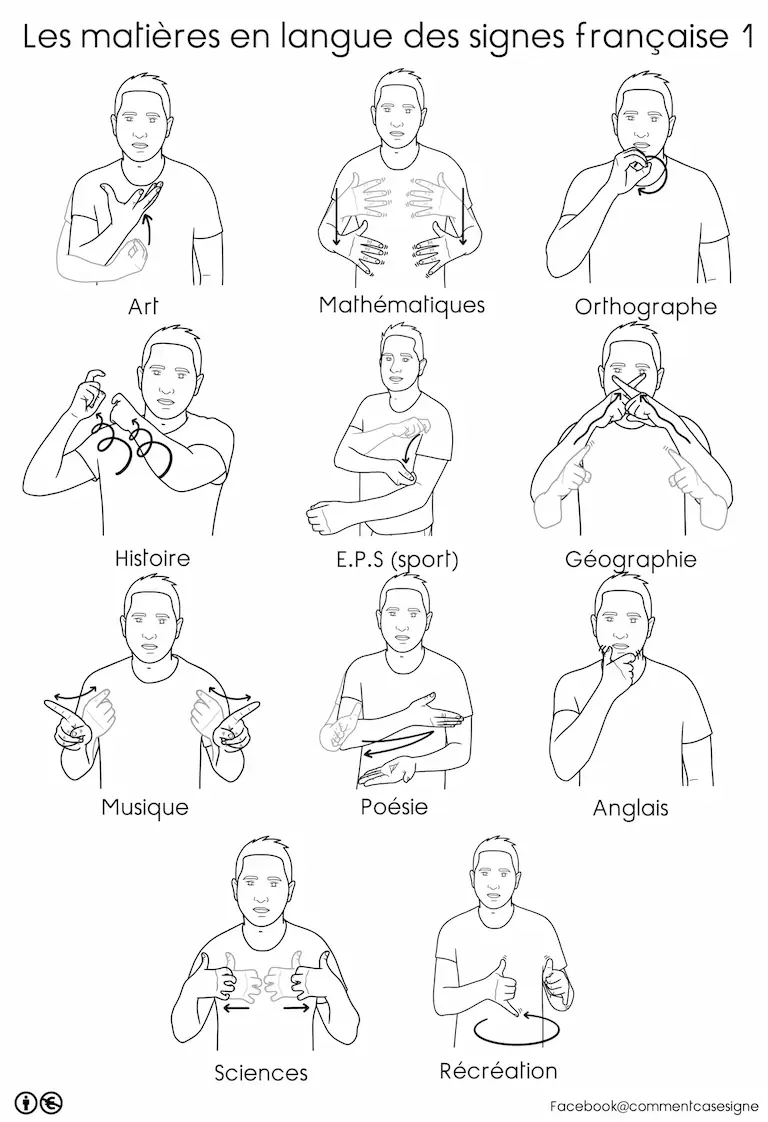 Les matières en langue des signes française 1

Art

Mathématiques

Orthographe

Histoire

E.P.S (sport)

Géographie

Musique

Poésie

Anglais

Sciences

Récréation

Facebook@commentcasesigne