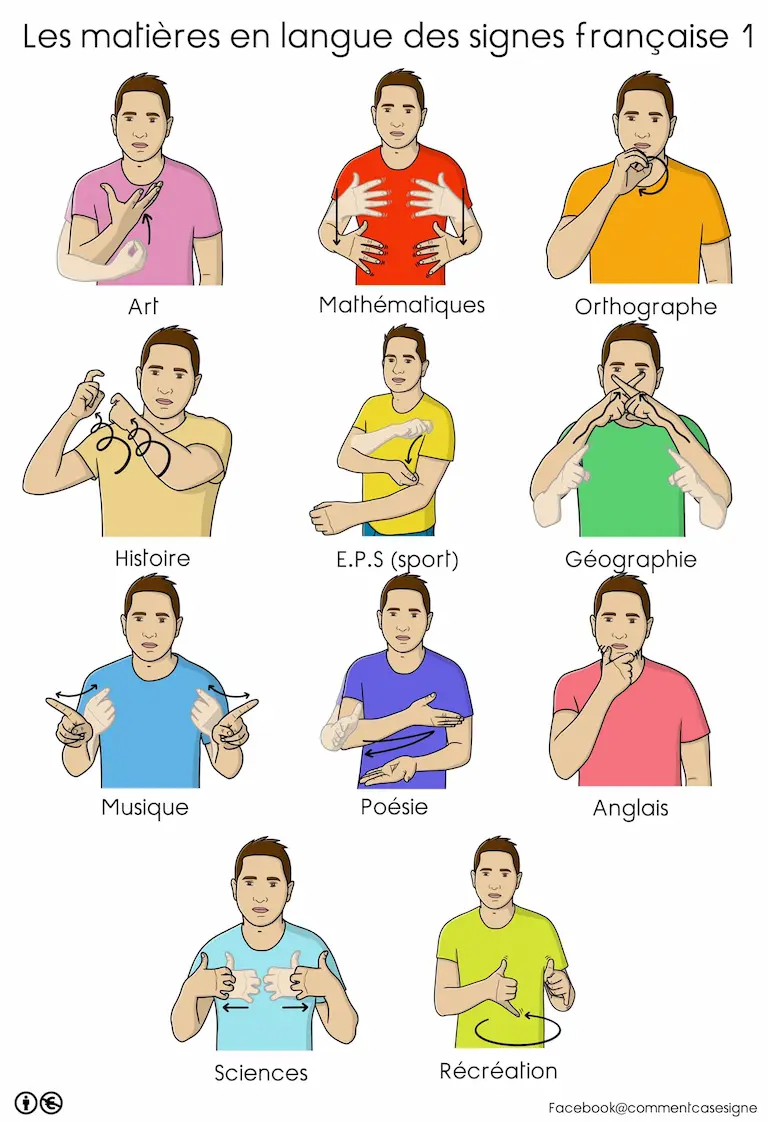 Les matières en langue des signes française 1

Art

Mathématiques

Orthographe

Histoire

E.P.S (sport)

Géographie

Musique

Poésie

Anglais

Sciences

Récréation

Facebook@commentcasesigne