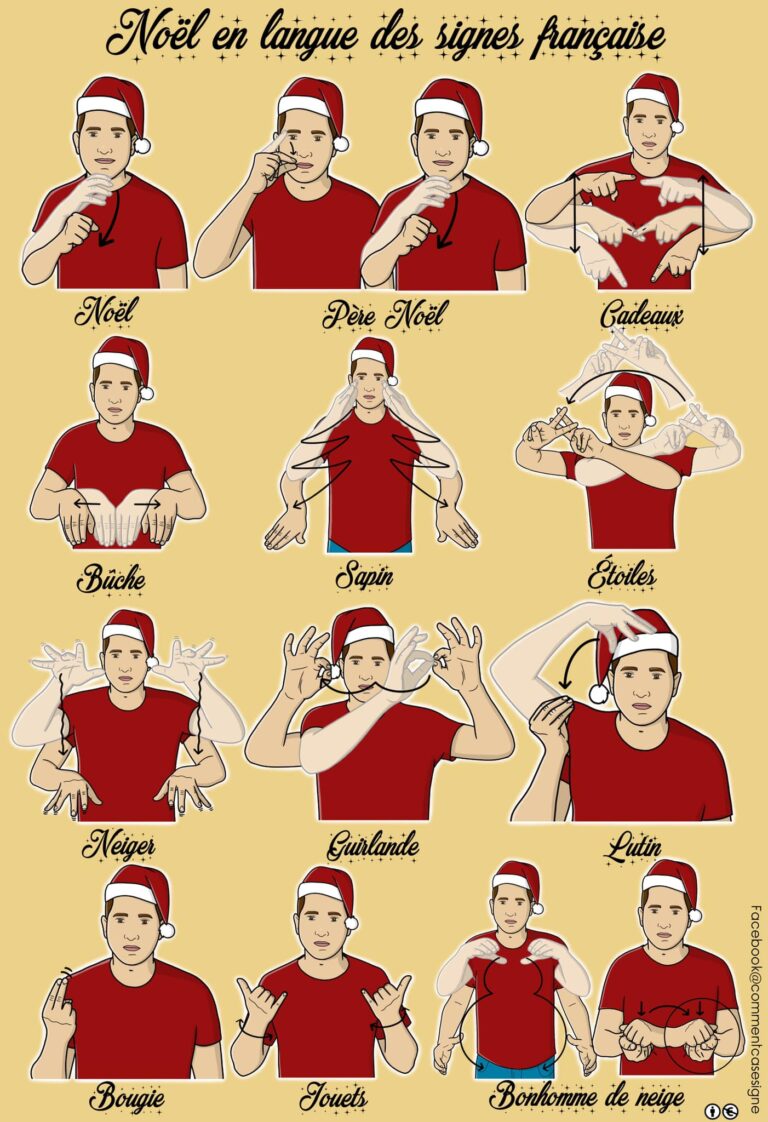 Noël en langue des signes française

Noël

Père Noël

Cadeaux

Bûche

Sapin

Étoiles

Neiger

Guirlande

Lutin

Bougie

Jouets

Bonhomme de neige

Facebook@commentcasesigne