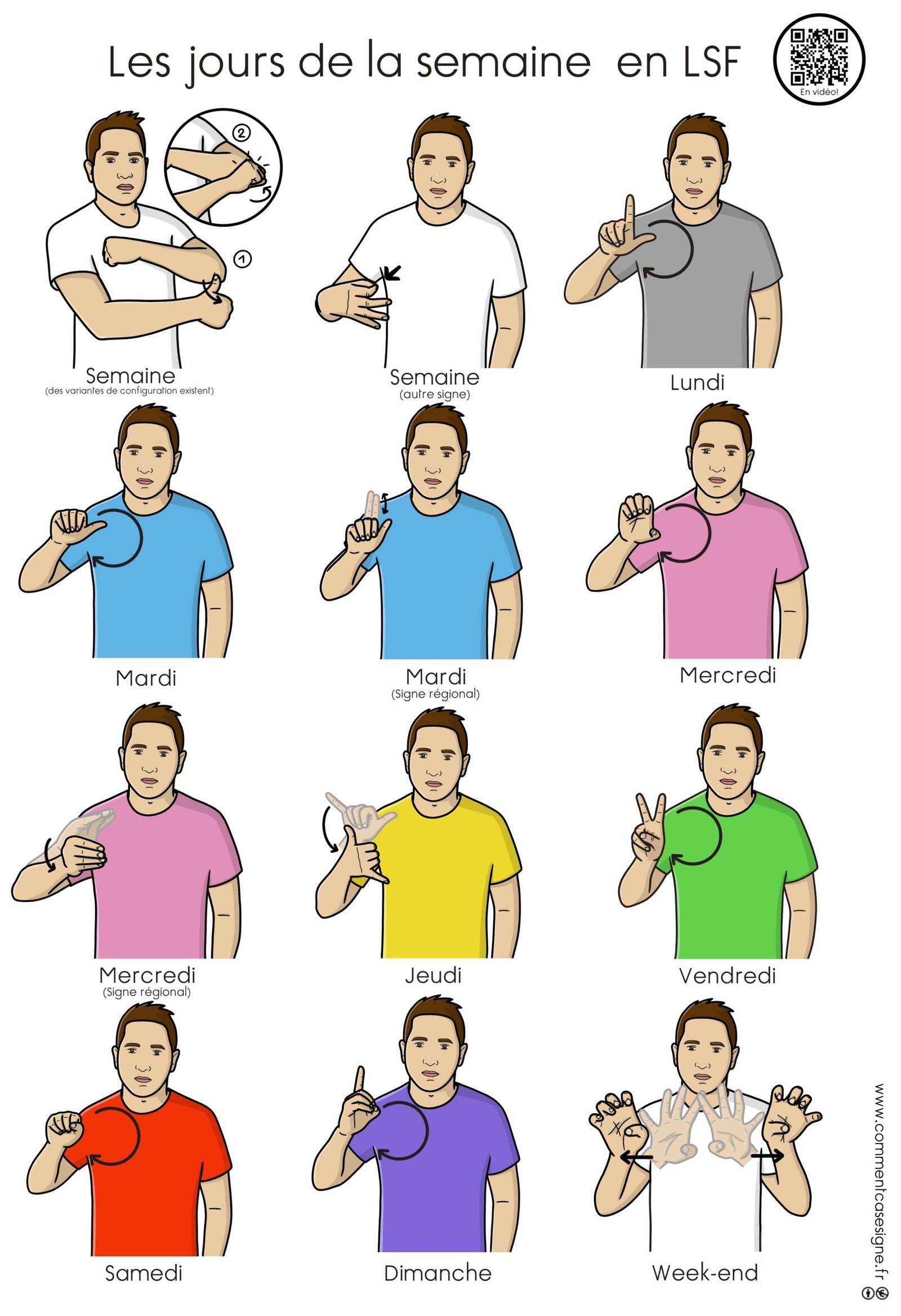 Les jours de la semaine en LSF

En vidéo!

②

①

Semaine
(des variantes de configuration existent)

Semaine
(autre signe)

Lundi

Mardi

Mardi
(Signe régional)

Mercredi

Mercredi
(Signe régional)

Jeudi

Vendredi

Samedi

Dimanche

Week-end

www.commentcasesigne.fr