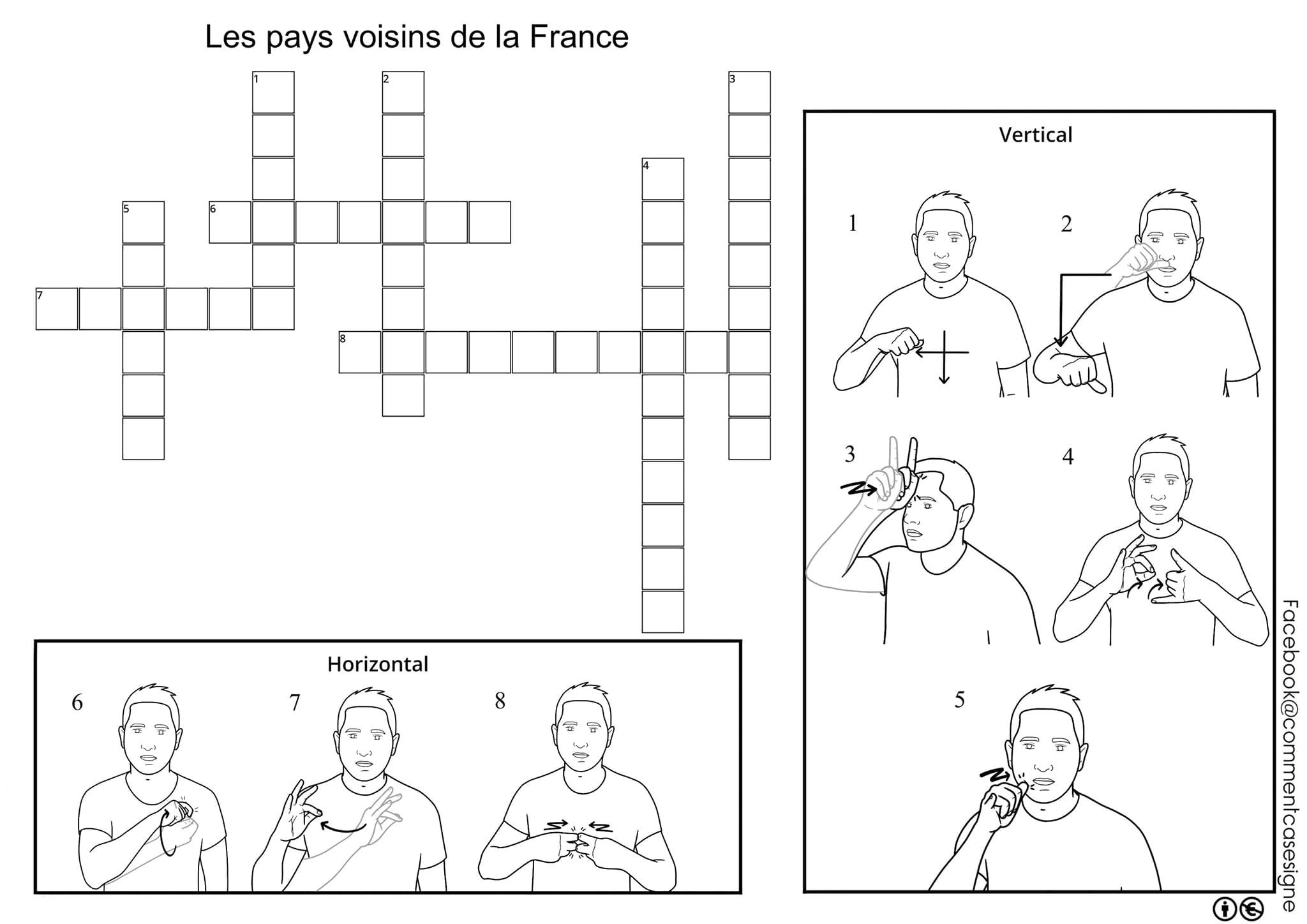 Les pays voisins de la France

1
2
3
4
5
6
7
8

Vertical

1
2
3
4
5

Horizontal

6
7
8

Facebook@commentcasesigne