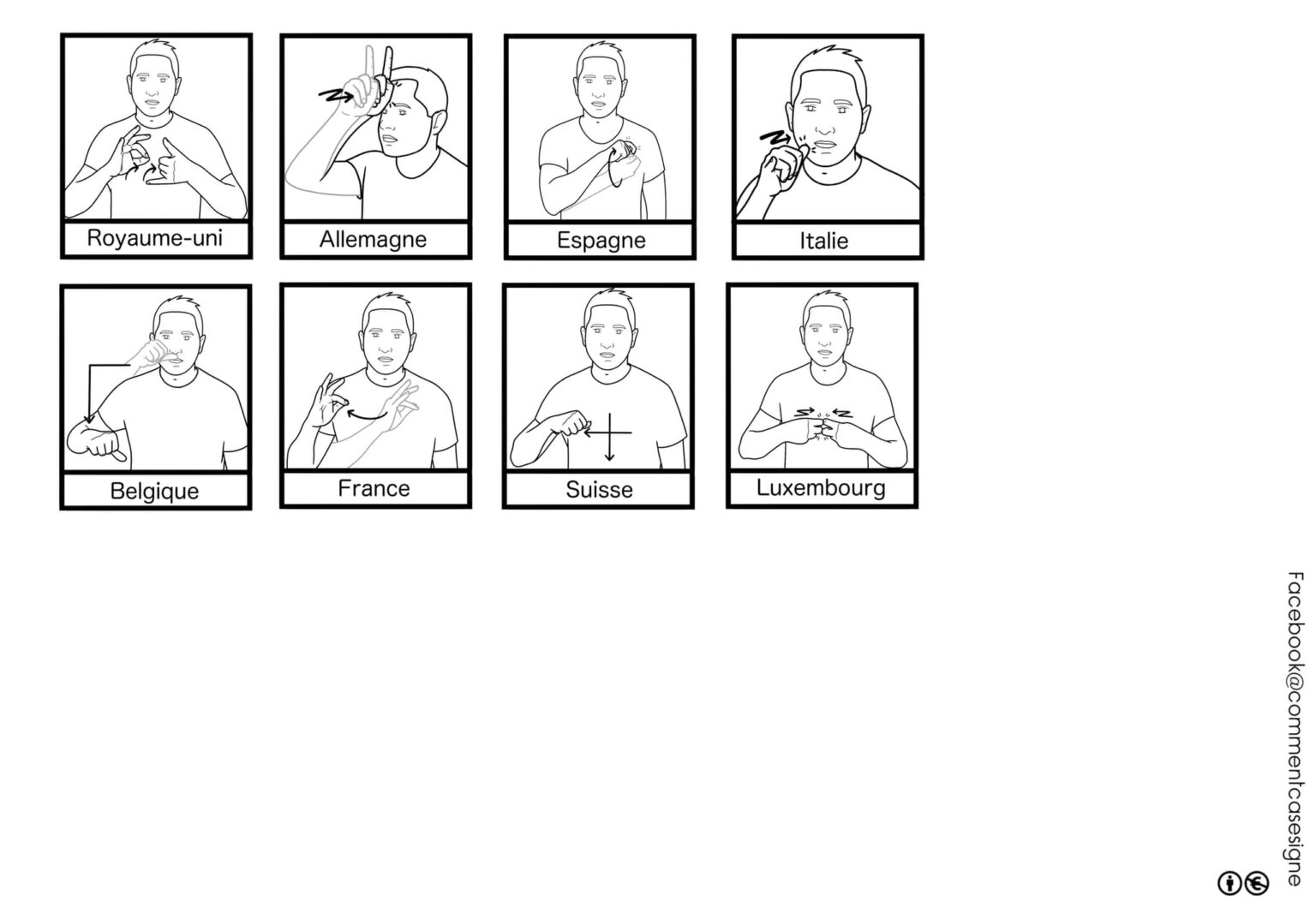 Royaume-uni

Allemagne

Espagne

Italie

Belgique

France

Suisse

Luxembourg

Facebook@commentcasesigne