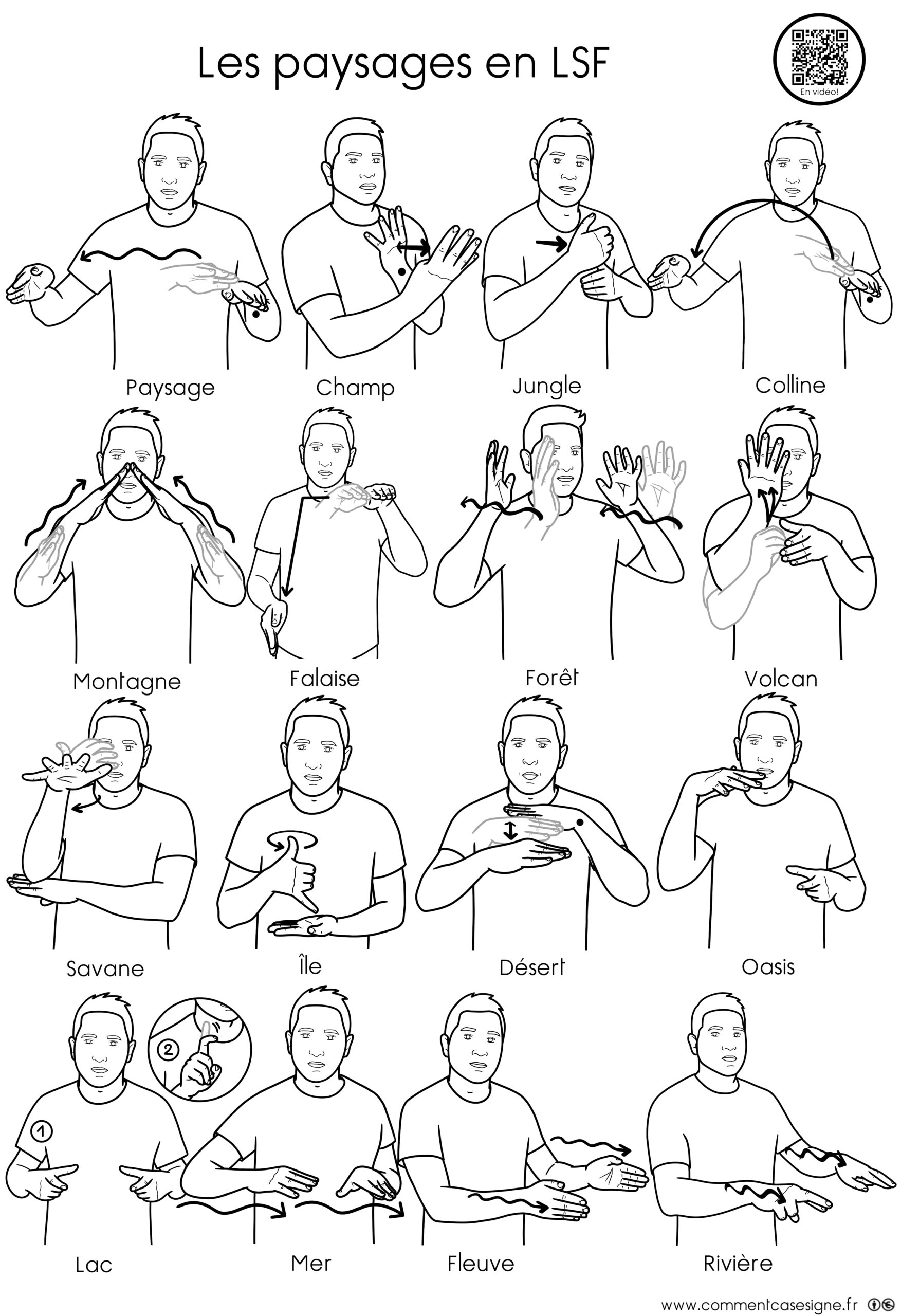 Les paysages en LSF

En vidéo!

Paysage

Champ

Jungle

Colline

Montagne

Falaise

Forêt

Volcan

Savane

Île

Désert

Oasis

2

1

Lac

Mer

Fleuve

Rivière

www.commentcasesigne.fr