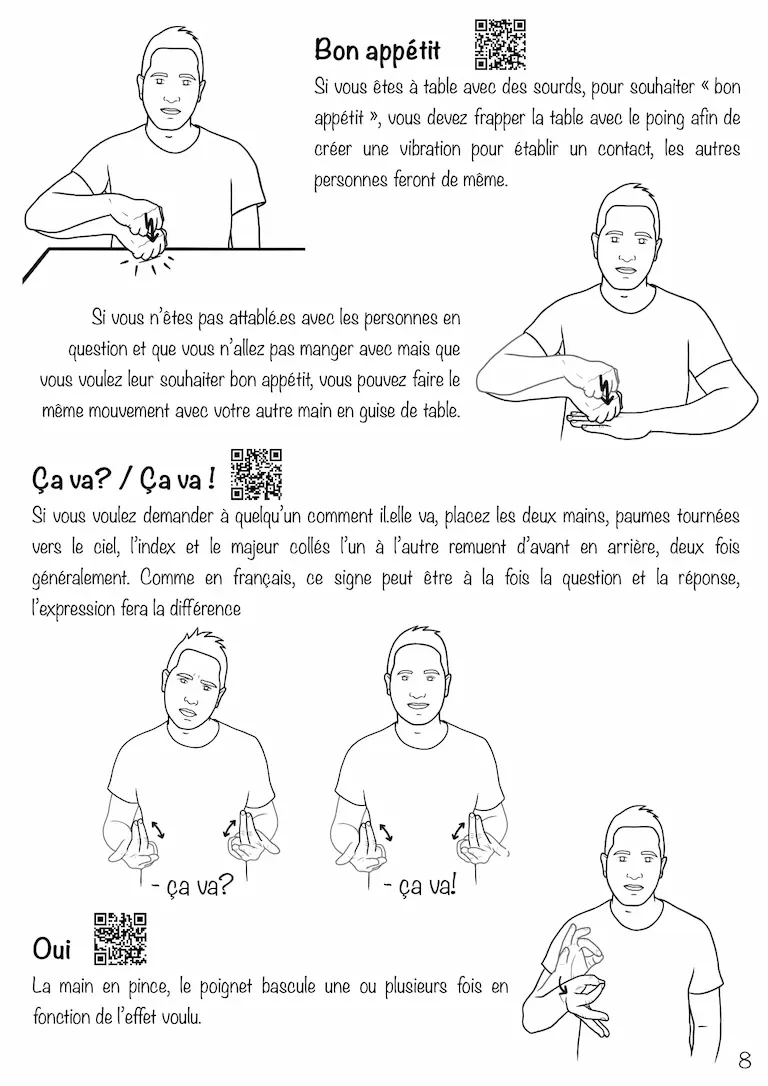 Bon appétit

Si vous êtes à table avec des sourds, pour souhaiter « bon appétit », vous devez frapper la table avec le poing afin de créer une vibration pour établir un contact, les autres personnes feront de même.

Si vous n'êtes pas attablé.es avec les personnes en question et que vous n'allez pas manger avec mais que vous voulez leur souhaiter bon appétit, vous pouvez faire le même mouvement avec votre autre main en guise de table.

Ça va? / Ça va !

Si vous voulez demander à quelqu'un comment il.elle va, placez les deux mains, paumes tournées vers le ciel, l'index et le majeur collés l'un à l'autre remuent d'avant en arrière, deux fois généralement. Comme en français, ce signe peut être à la fois la question et la réponse, l'expression fera la différence

- ça va?

- ça va!

Oui

La main en pince, le poignet bascule une ou plusieurs fois en fonction de l'effet voulu.

8