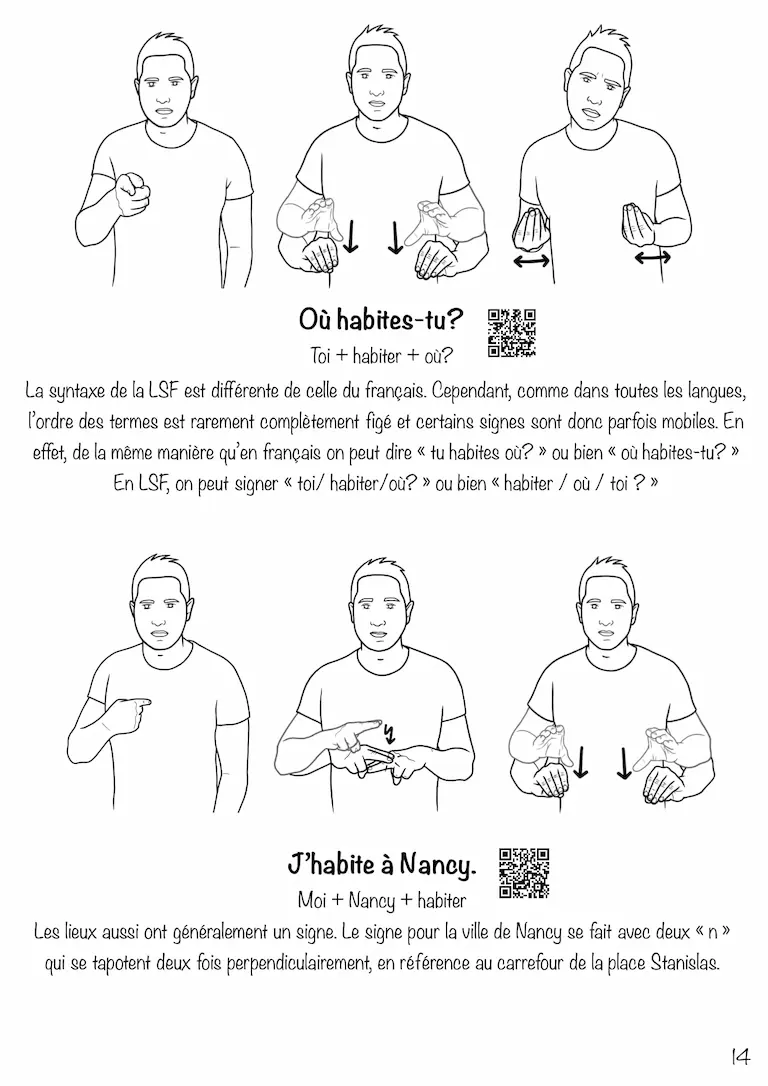 Où habites-tu?

Toi + habiter + où?

La syntaxe de la LSF est différente de celle du français. Cependant, comme dans toutes les langues, l'ordre des termes est rarement complètement figé et certains signes sont donc parfois mobiles. En effet, de la même manière qu'en français on peut dire « tu habites où? » ou bien « où habites-tu? » En LSF, on peut signer « toi/ habiter/où? » ou bien « habiter / où / toi ? »

J'habite à Nancy.

Moi + Nancy + habiter

Les lieux aussi ont généralement un signe. Le signe pour la ville de Nancy se fait avec deux « n » qui se tapotent deux fois perpendiculairement, en référence au carrefour de la place Stanislas.

14