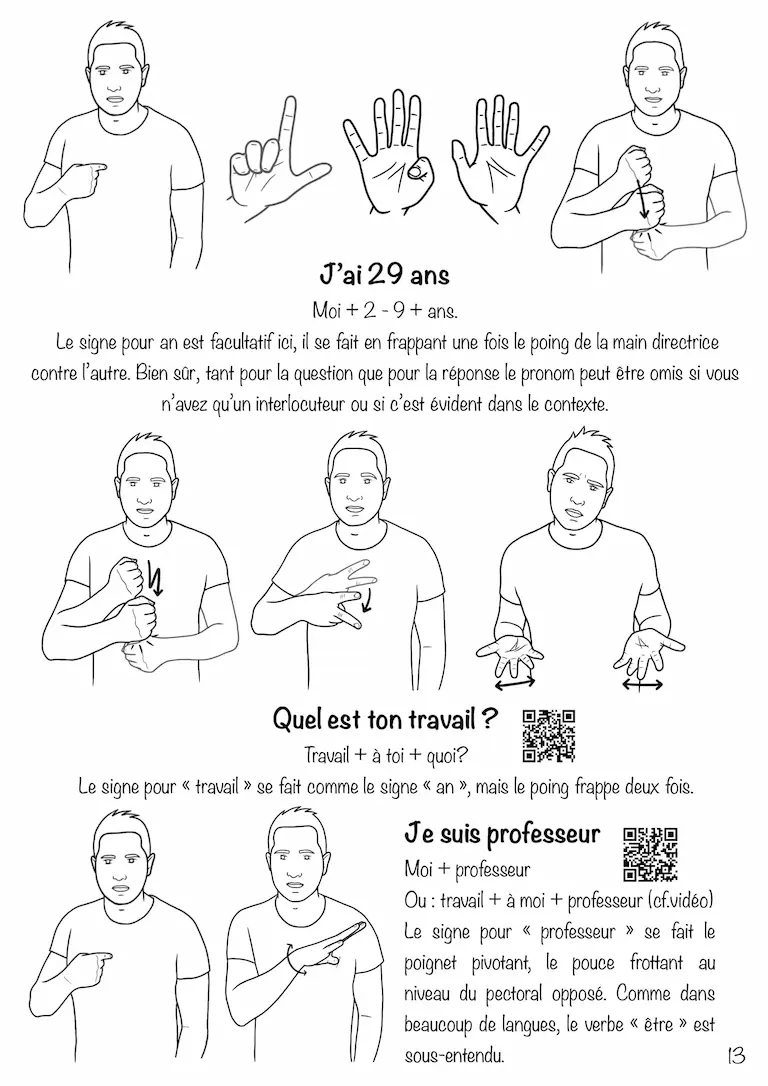 J'ai 29 ans

Moi + 2 - 9 + ans.

Le signe pour an est facultatif ici, il se fait en frappant une fois le poing de la main directrice contre l'autre. Bien sûr, tant pour la question que pour la réponse le pronom peut être omis si vous n'avez qu'un interlocuteur ou si c'est évident dans le contexte.

Quel est ton travail ?

Travail + à toi + quoi?

Le signe pour « travail » se fait comme le signe « an », mais le poing frappe deux fois.

Je suis professeur

Moi + professeur

Ou : travail + à moi + professeur (cf.vidéo)

Le signe pour « professeur » se fait le poignet pivotant, le pouce frottant au niveau du pectoral opposé. Comme dans beaucoup de langues, le verbe « être » est sous-entendu.

13