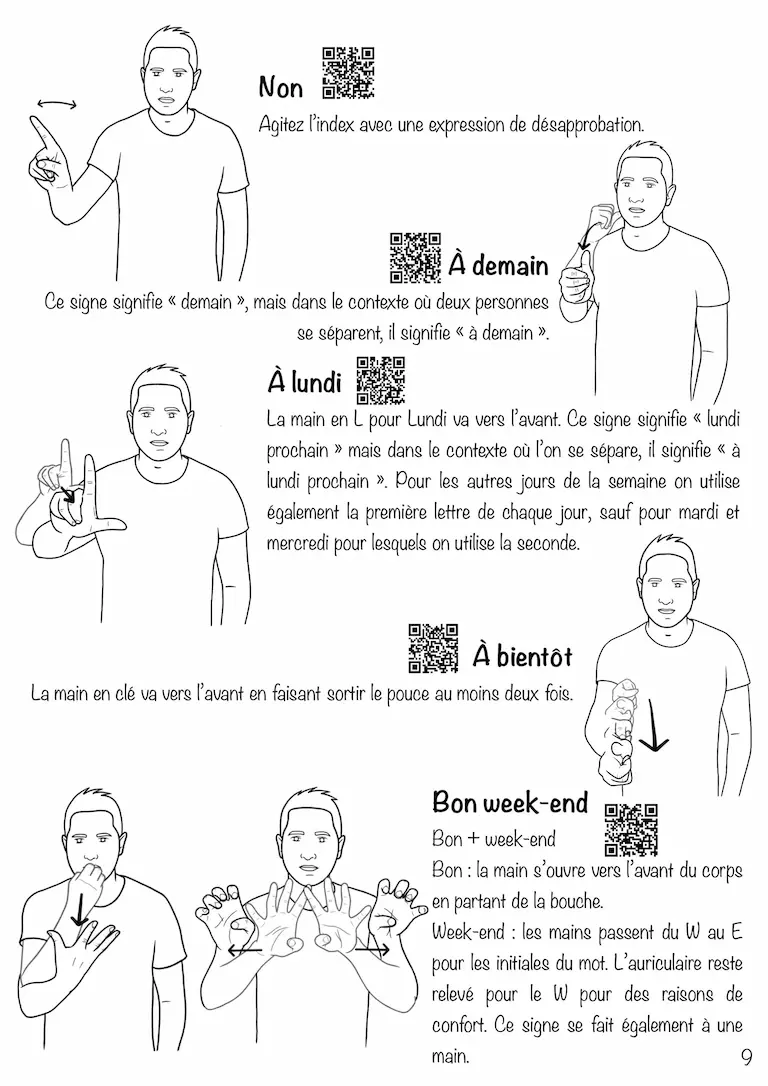 Non

Agitez l'index avec une expression de désapprobation.

À demain

Ce signe signifie « demain », mais dans le contexte où deux personnes se séparent, il signifie « à demain ».

À lundi

La main en L pour Lundi va vers l'avant. Ce signe signifie « lundi prochain » mais dans le contexte où l'on se sépare, il signifie « à lundi prochain ». Pour les autres jours de la semaine on utilise également la première lettre de chaque jour, sauf pour mardi et mercredi pour lesquels on utilise la seconde.

À bientôt

La main en clé va vers l'avant en faisant sortir le pouce au moins deux fois.

Bon week-end

Bon + week-end

Bon : la main s'ouvre vers l'avant du corps en partant de la bouche.

Week-end : les mains passent du W au E pour les initiales du mot. L'auriculaire reste relevé pour le W pour des raisons de confort. Ce signe se fait également à une main.

9