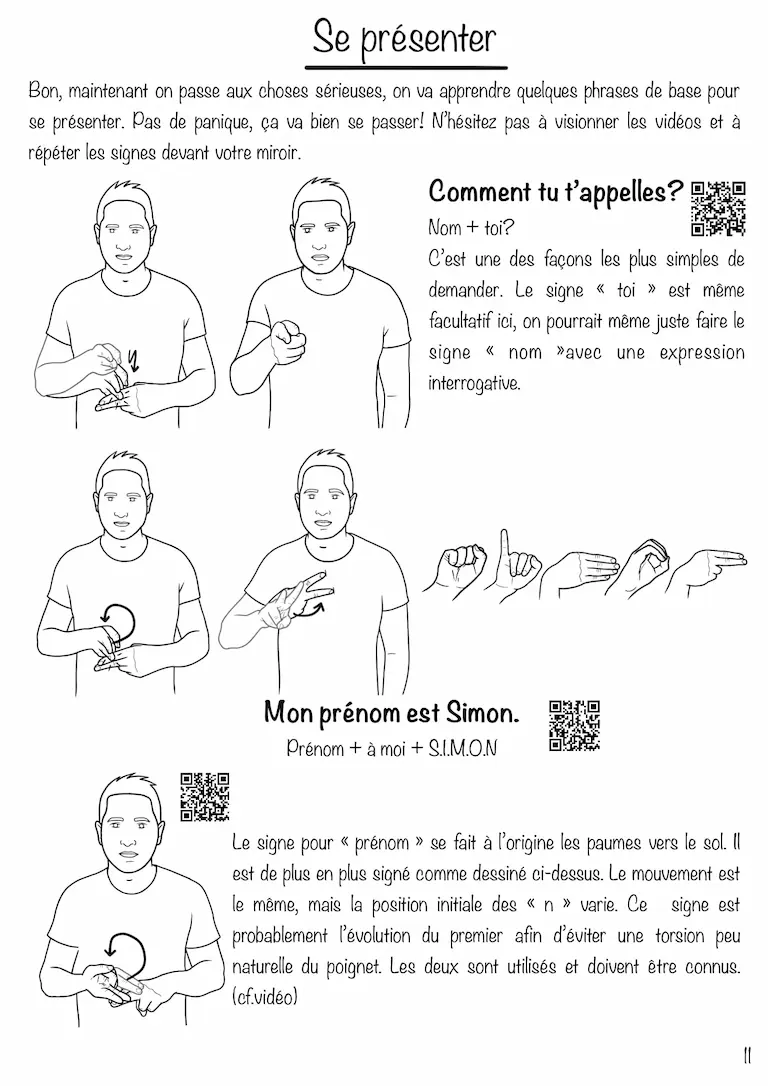 Se présenter

Bon, maintenant on passe aux choses sérieuses, on va apprendre quelques phrases de base pour se présenter. Pas de panique, ça va bien se passer! N'hésitez pas à visionner les vidéos et à répéter les signes devant votre miroir.

Comment tu t'appelles?

Nom + toi?

C'est une des façons les plus simples de demander. Le signe « toi » est même facultatif ici, on pourrait même juste faire le signe « nom »avec une expression interrogative.

Mon prénom est Simon.

Prénom + à moi + S.I.M.O.N

Le signe pour « prénom » se fait à l'origine les paumes vers le sol. Il est de plus en plus signé comme dessiné ci-dessus. Le mouvement est le même, mais la position initiale des « n » varie. Ce signe est probablement l'évolution du premier afin d'éviter une torsion peu naturelle du poignet. Les deux sont utilisés et doivent être connus. (cf.vidéo)

11