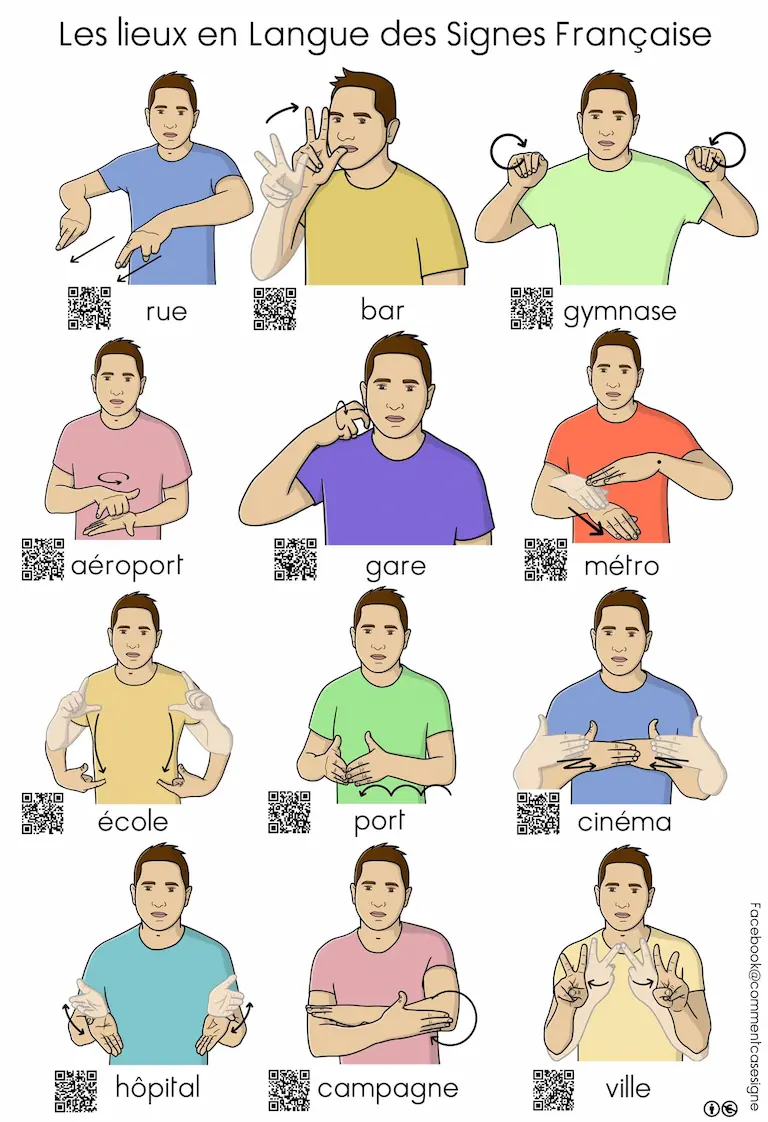 Les lieux en Langue des Signes Française

rue

bar

gymnase

aéroport

gare

métro

école

port

cinéma

hôpital

campagne

ville

Facebook@commentcasesigne