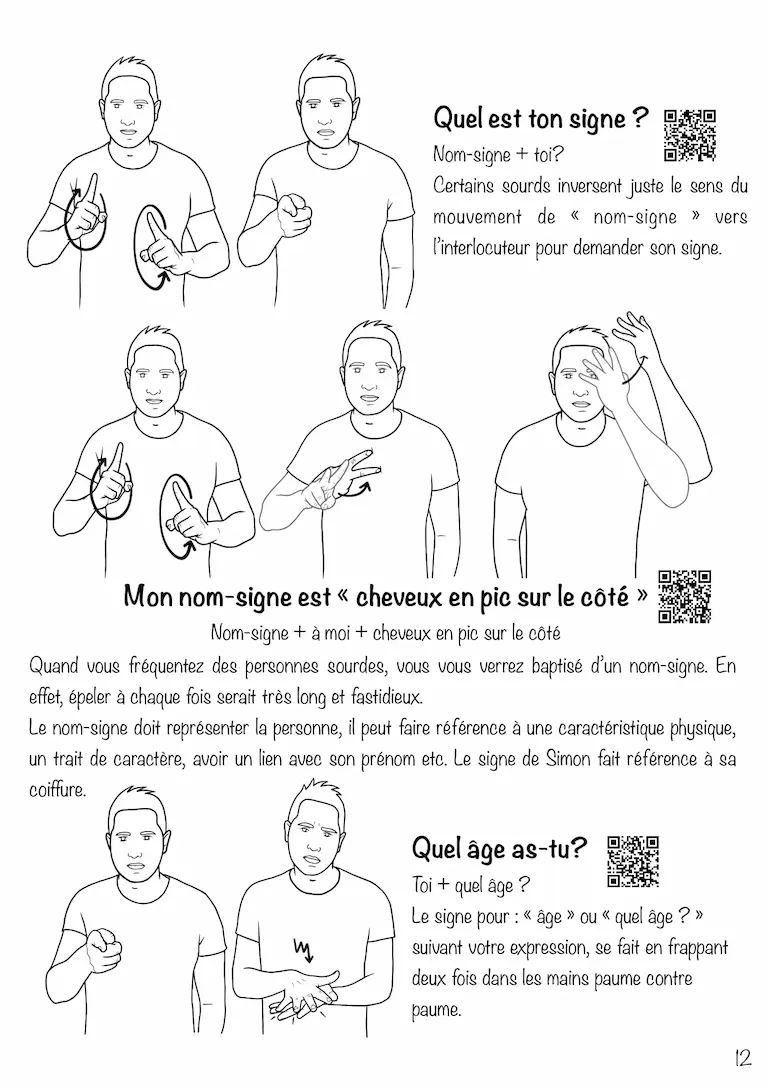 Quel est ton signe ?

Nom-signe + toi?

Certains sourds inversent juste le sens du mouvement de « nom-signe » vers l'interlocuteur pour demander son signe.

Mon nom-signe est « cheveux en pic sur le côté »

Nom-signe + à moi + cheveux en pic sur le côté

Quand vous fréquentez des personnes sourdes, vous vous verrez baptisé d'un nom-signe. En effet, épeler à chaque fois serait très long et fastidieux.

Le nom-signe doit représenter la personne, il peut faire référence à une caractéristique physique, un trait de caractère, avoir un lien avec son prénom etc. Le signe de Simon fait référence à sa coiffure.

Quel âge as-tu?

Toi + quel âge ?

Le signe pour : « âge » ou « quel âge ? » suivant votre expression, se fait en frappant deux fois dans les mains paume contre paume.

12