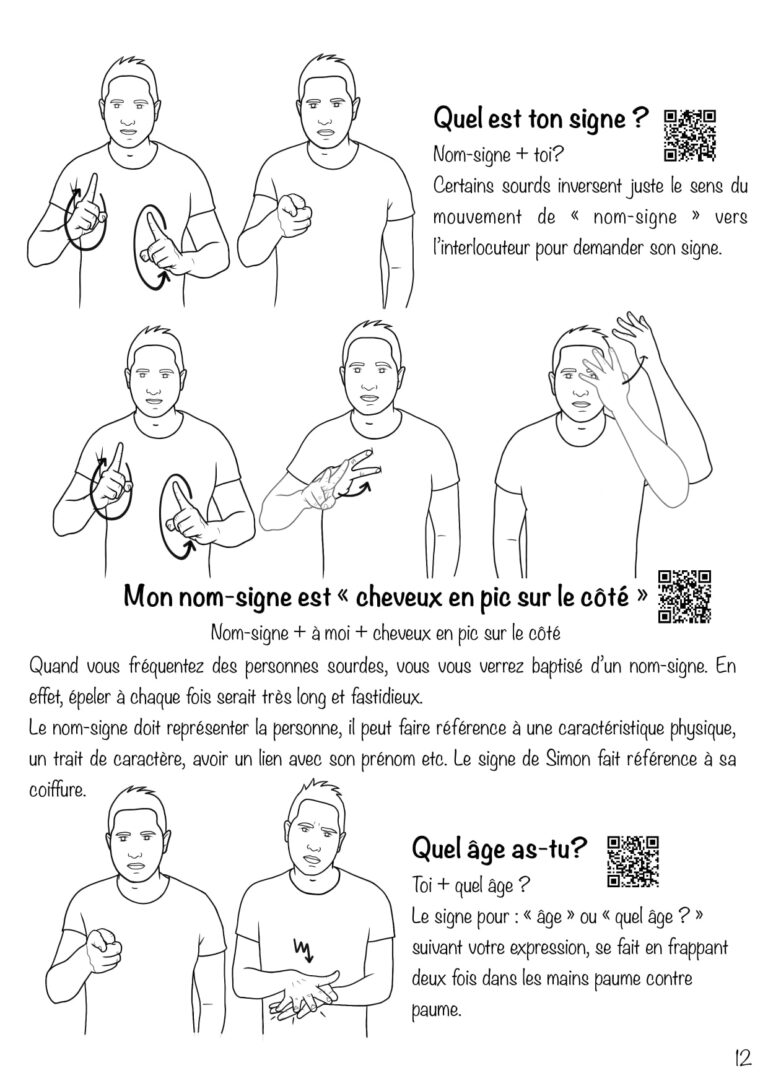 Quel est ton signe ?

Nom-signe + toi?

Certains sourds inversent juste le sens du mouvement de « nom-signe » vers l'interlocuteur pour demander son signe.

Mon nom-signe est « cheveux en pic sur le côté »

Nom-signe + à moi + cheveux en pic sur le côté

Quand vous fréquentez des personnes sourdes, vous vous verrez baptisé d'un nom-signe. En effet, épeler à chaque fois serait très long et fastidieux.

Le nom-signe doit représenter la personne, il peut faire référence à une caractéristique physique, un trait de caractère, avoir un lien avec son prénom etc. Le signe de Simon fait référence à sa coiffure.

Quel âge as-tu?

Toi + quel âge ?

Le signe pour : « âge » ou « quel âge ? » suivant votre expression, se fait en frappant deux fois dans les mains paume contre paume.

12