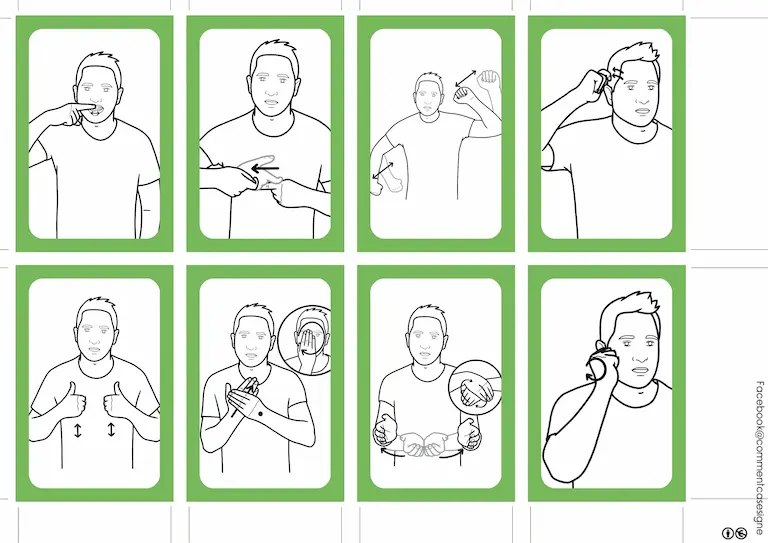 Facebook@commentcasesigne