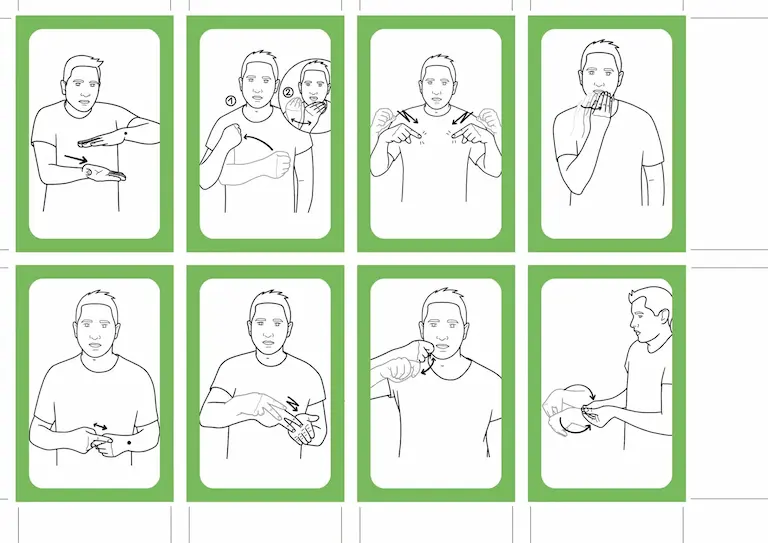 1
2